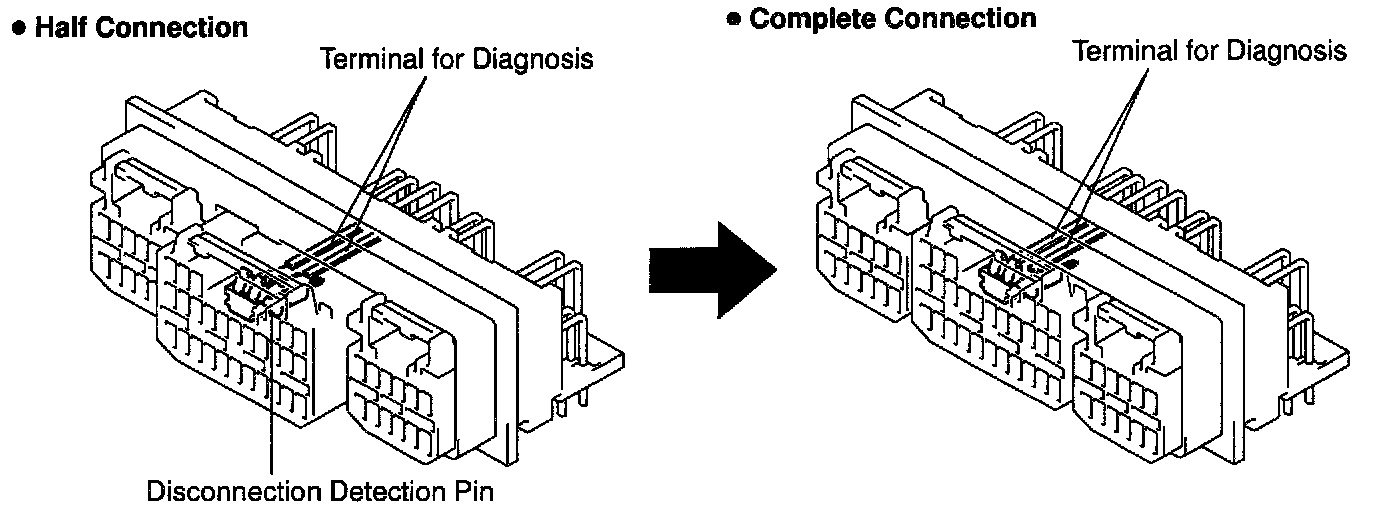 ● Half Connection

Terminal for Diagnosis

Disconnection Detection Pin

● Complete Connection

Terminal for Diagnosis