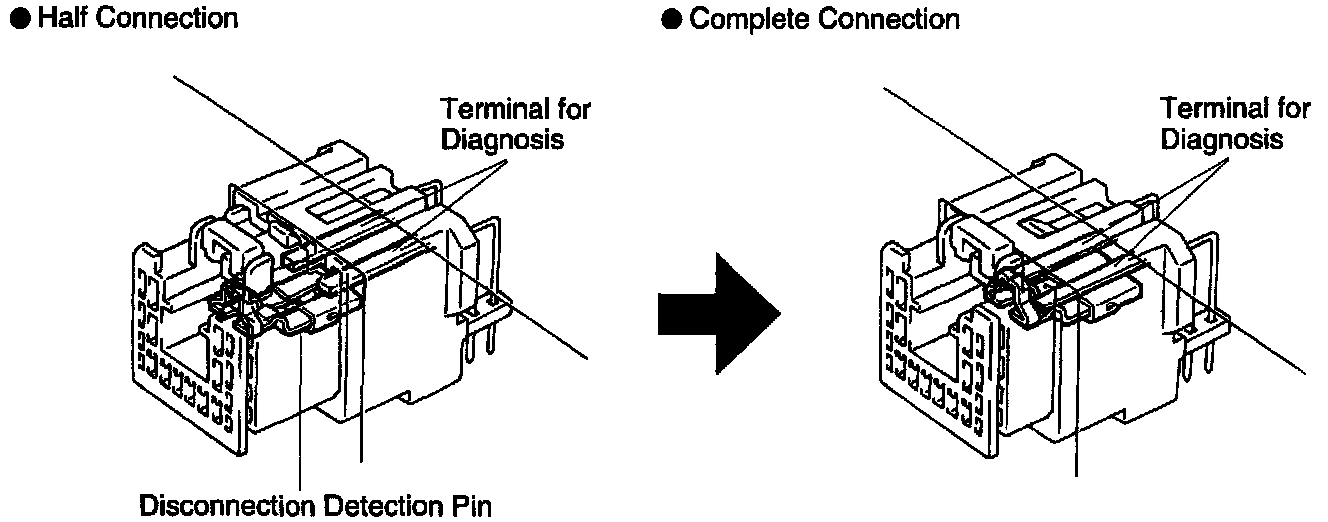 ● Half Connection

Terminal for Diagnosis

Disconnection Detection Pin

● Complete Connection

Terminal for Diagnosis