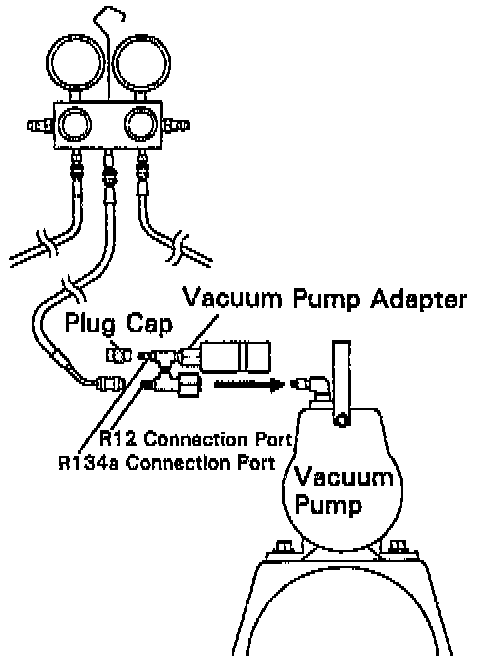 Vacuum Pump Adapter

Plug Cap

R12 Connection Port

R134a Connection Port

Vacuum Pump