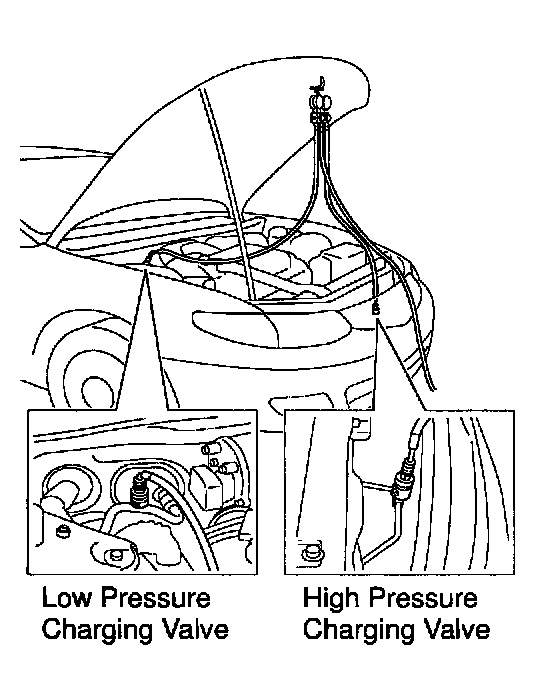 Low Pressure Charging Valve

High Pressure Charging Valve