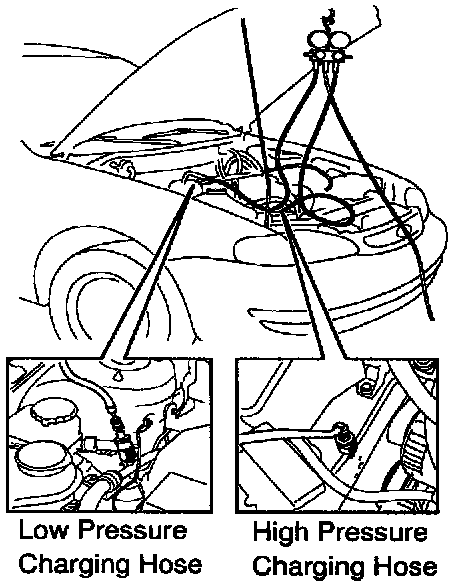 Low Pressure Charging Hose

High Pressure Charging Hose