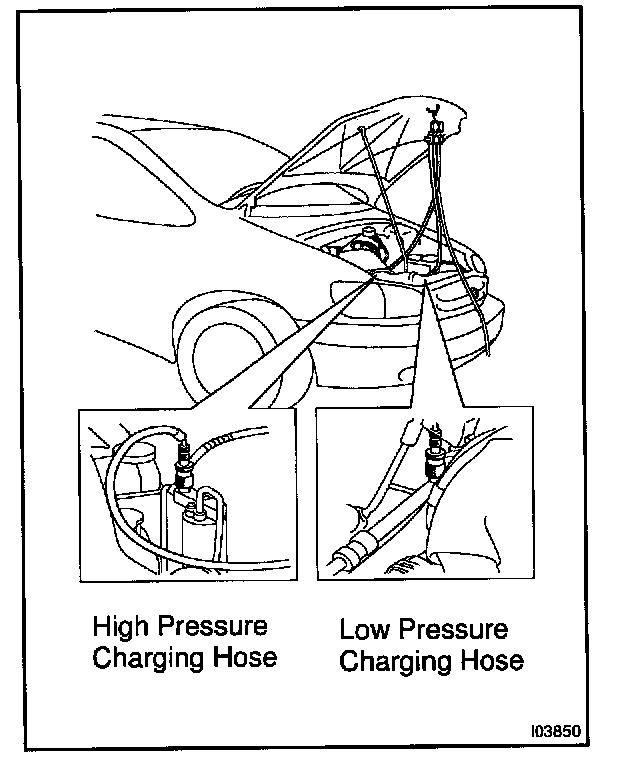 High Pressure Charging Hose

Low Pressure Charging Hose

I03850