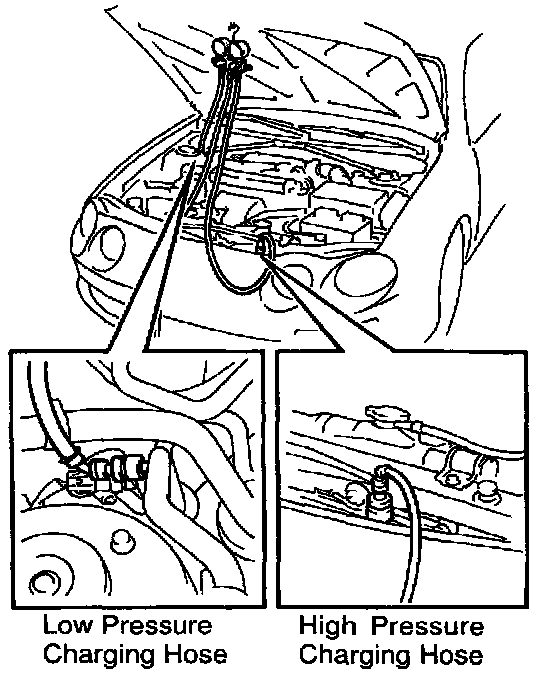 Low Pressure Charging Hose

High Pressure Charging Hose