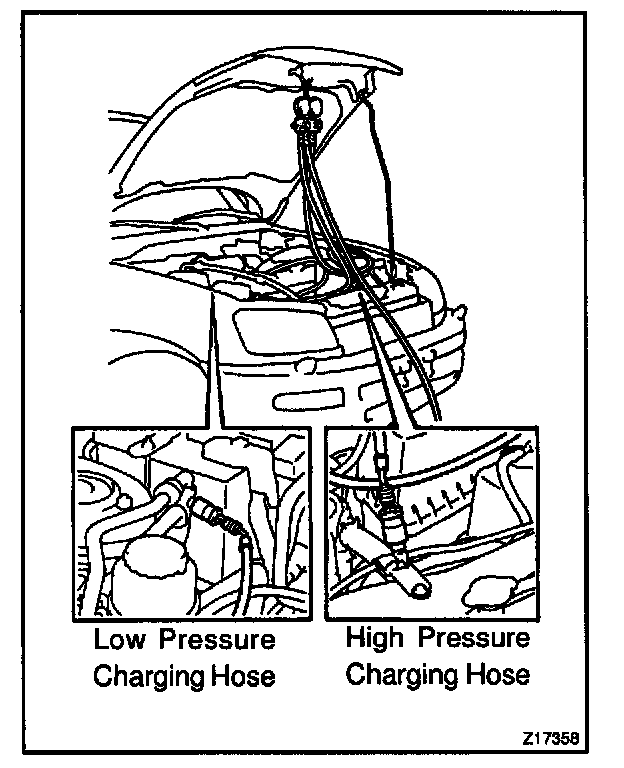 Low Pressure Charging Hose

High Pressure Charging Hose

Z17358