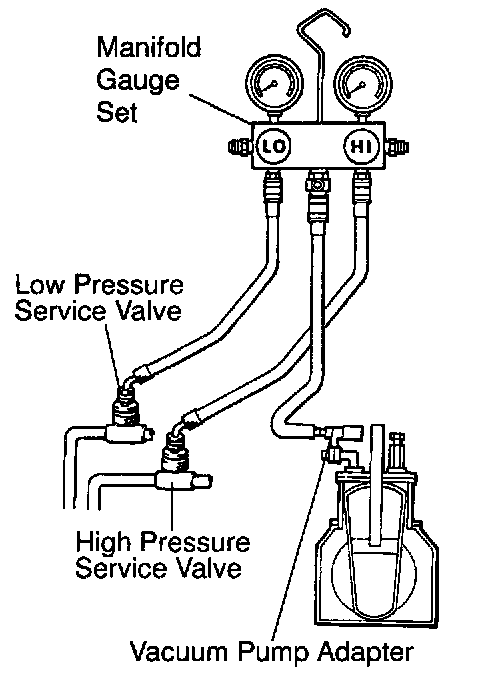 Manifold Gauge Set

LO

HI

Low Pressure Service Valve

High Pressure Service Valve

Vacuum Pump Adapter