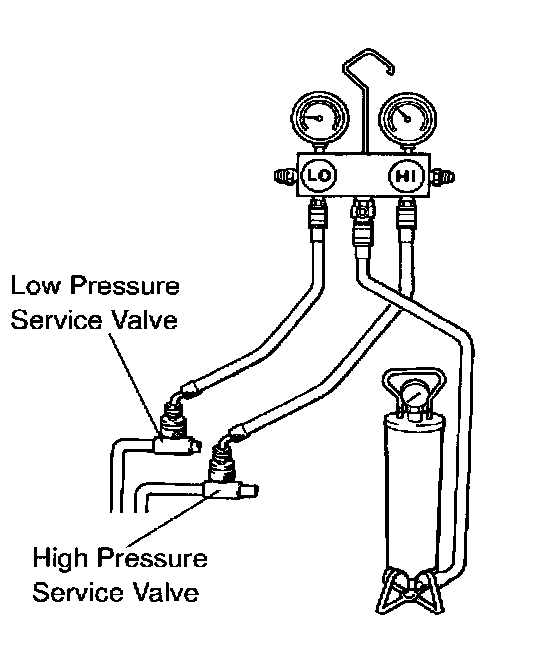 LO
HI
Low Pressure Service Valve
High Pressure Service Valve