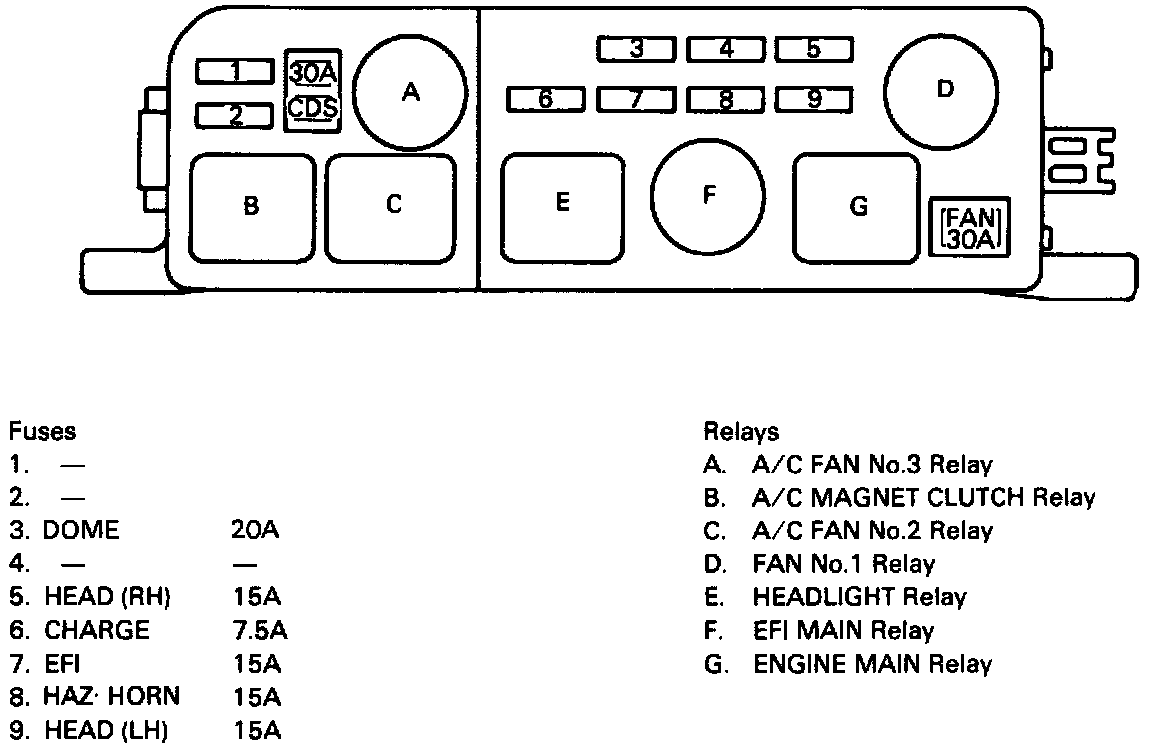 1 2 30A CDS A 3 4 5 6 7 8 9 D B C E F G FAN 30A

Fuses
1. —
2. —
3. DOME 20A
4. — —
5. HEAD (RH) 15A
6. CHARGE 7.5A
7. EFI 15A
8. HAZ· HORN 15A
9. HEAD (LH) 15A

Relays
A. A/C FAN No.3 Relay
B. A/C MAGNET CLUTCH Relay
C. A/C FAN No.2 Relay
D. FAN No.1 Relay
E. HEADLIGHT Relay
F. EFI MAIN Relay
G. ENGINE MAIN Relay