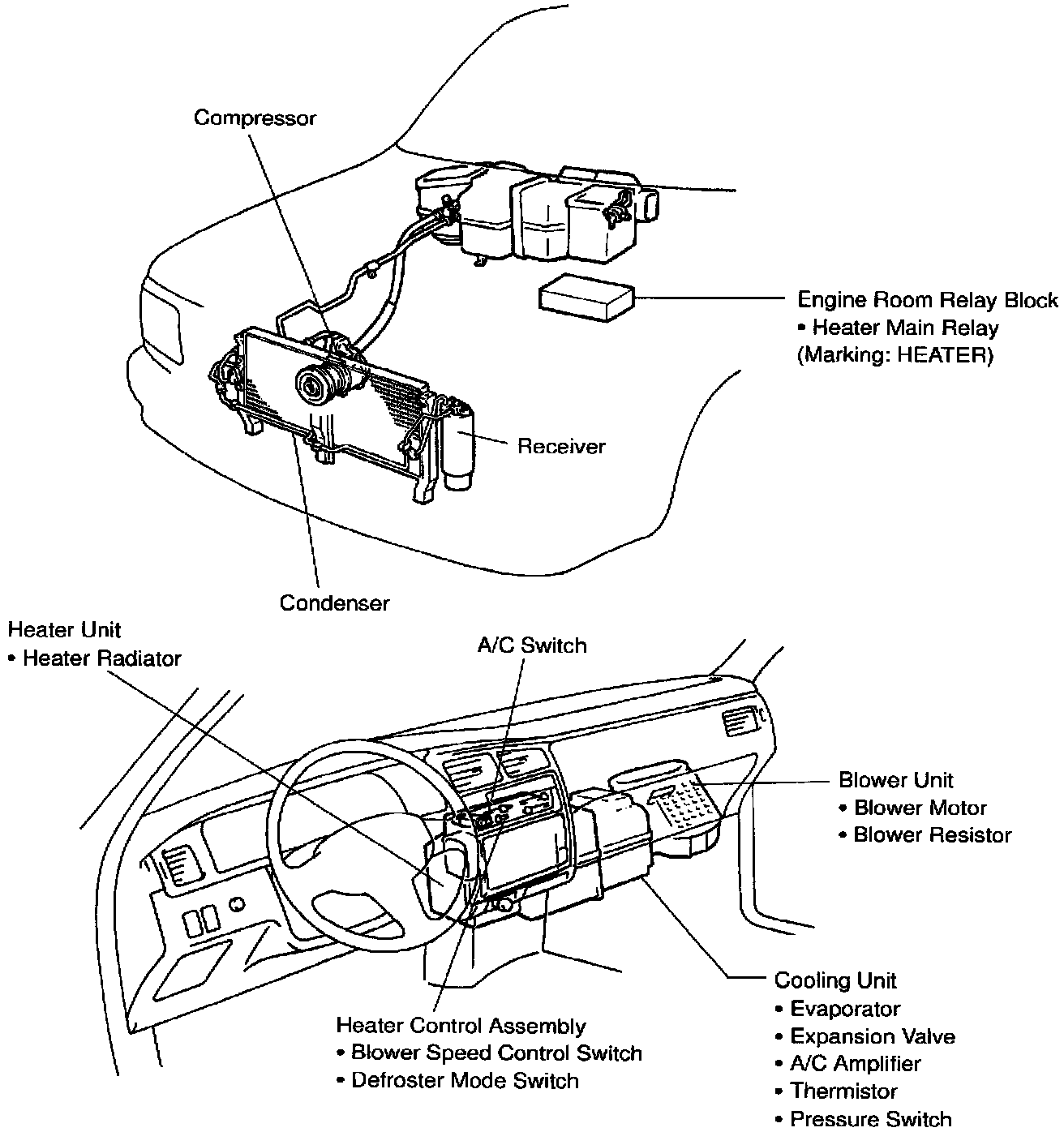 Compressor

Engine Room Relay Block
• Heater Main Relay
(Marking: HEATER)

Receiver

Condenser

Heater Unit
• Heater Radiator

A/C Switch

Blower Unit
• Blower Motor
• Blower Resistor

Cooling Unit
• Evaporator
• Expansion Valve
• A/C Amplifier
• Thermistor
• Pressure Switch

Heater Control Assembly
• Blower Speed Control Switch
• Defroster Mode Switch