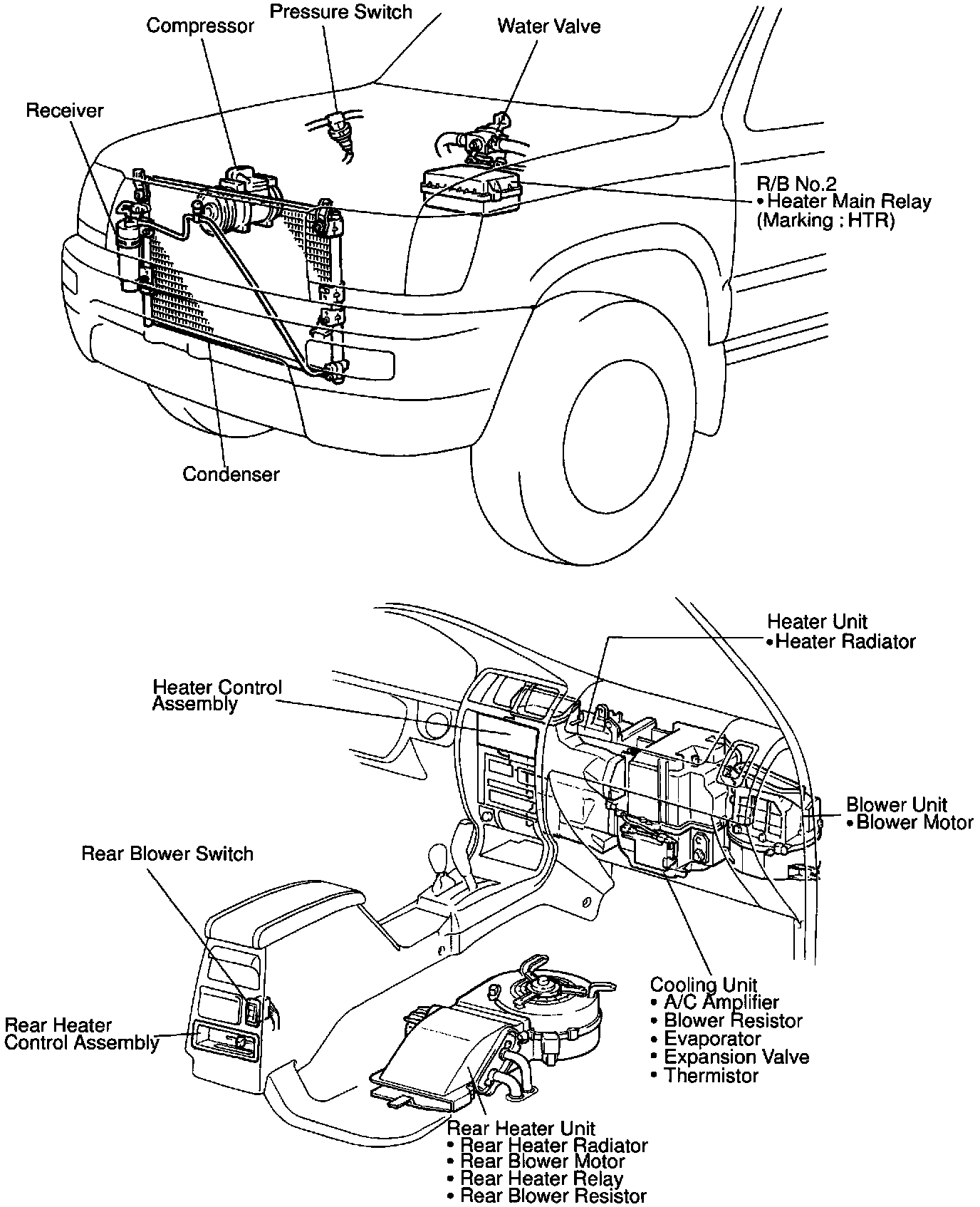 Pressure Switch
Compressor
Water Valve
Receiver
R/B No.2
• Heater Main Relay
(Marking : HTR)
Condenser

Heater Unit
• Heater Radiator
Heater Control Assembly
Blower Unit
• Blower Motor
Rear Blower Switch
Cooling Unit
• A/C Amplifier
• Blower Resistor
• Evaporator
• Expansion Valve
• Thermistor
Rear Heater Control Assembly
Rear Heater Unit
• Rear Heater Radiator
• Rear Blower Motor
• Rear Heater Relay
• Rear Blower Resistor