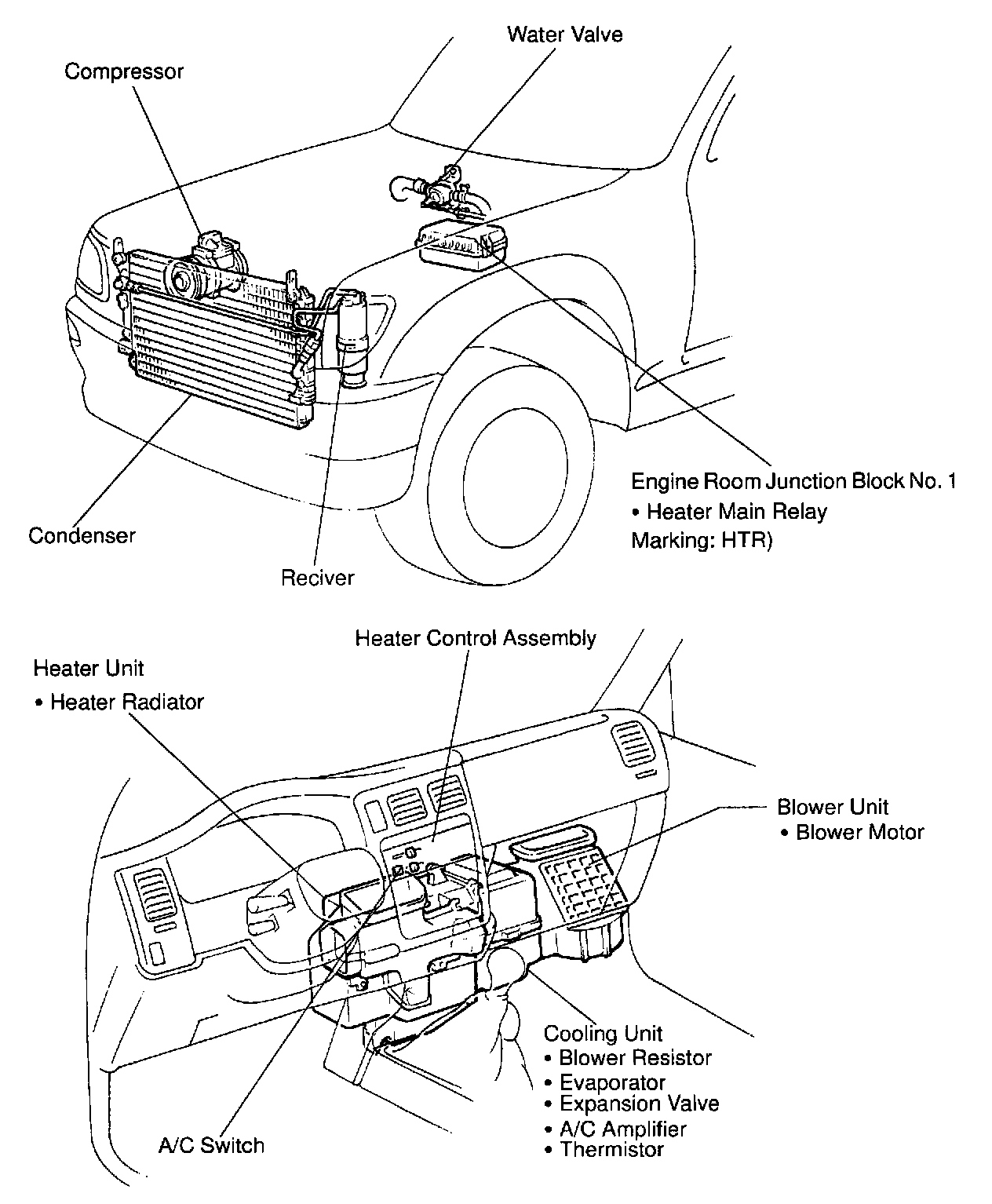 Water Valve

Compressor

Engine Room Junction Block No. 1
• Heater Main Relay
Marking: HTR)

Condenser

Reciver

Heater Control Assembly

Heater Unit
• Heater Radiator

Blower Unit
• Blower Motor

Cooling Unit
• Blower Resistor
• Evaporator
• Expansion Valve
• A/C Amplifier
• Thermistor

A/C Switch