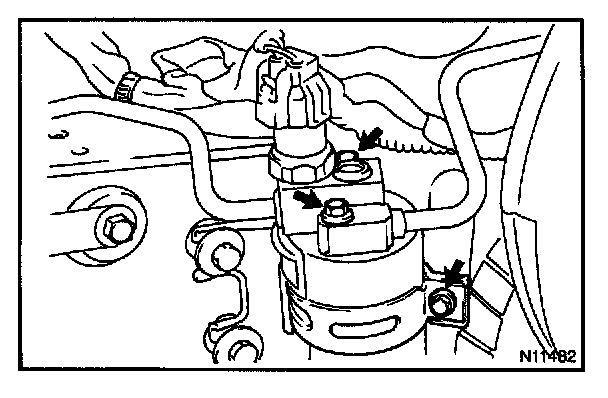 N11482