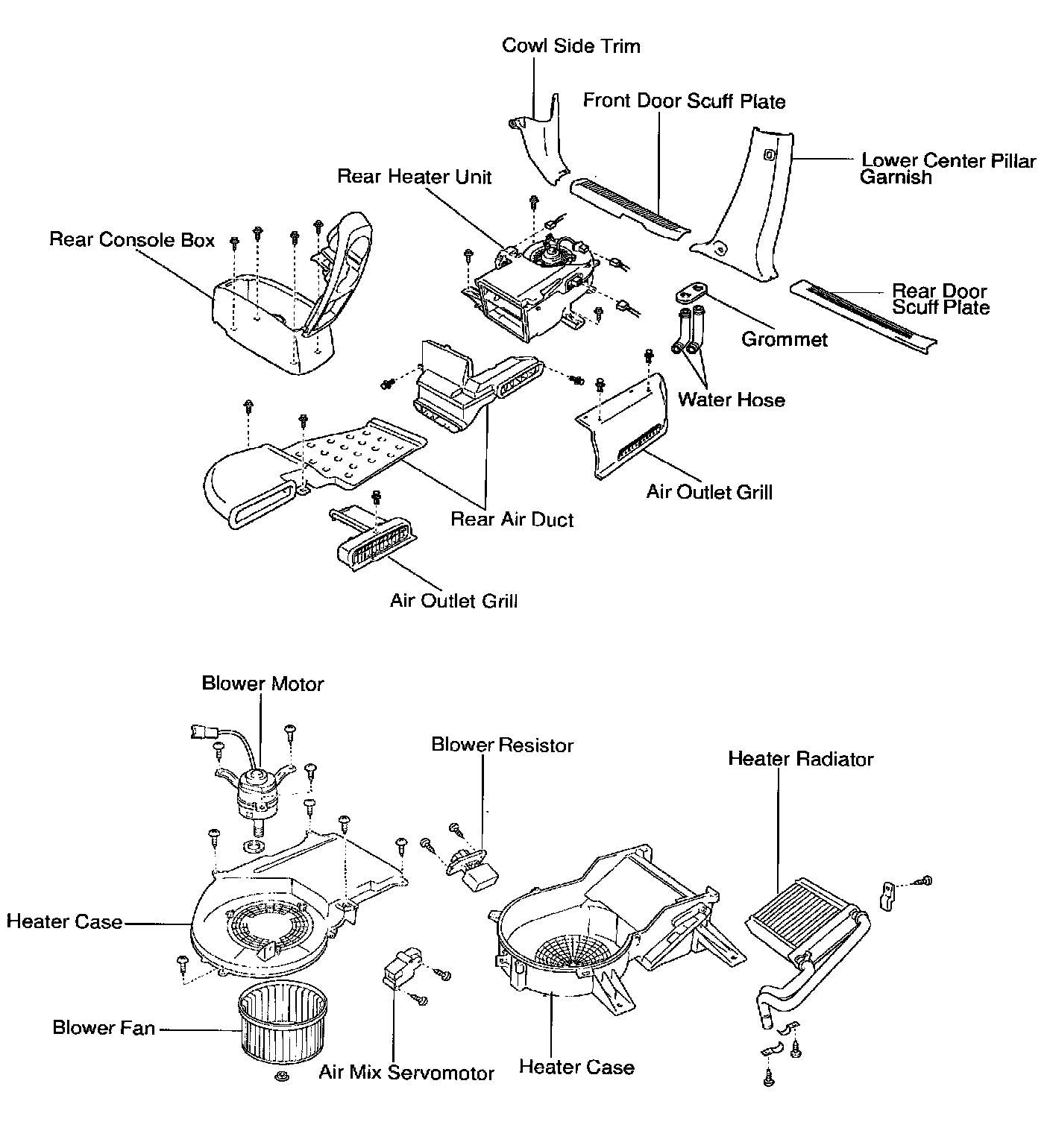 Cowl Side Trim

Front Door Scuff Plate

Lower Center Pillar Garnish

Rear Heater Unit

Rear Console Box

Rear Door Scuff Plate

Grommet

Water Hose

Air Outlet Grill

Rear Air Duct

Air Outlet Grill

Blower Motor

Blower Resistor

Heater Radiator

Heater Case

Blower Fan

Air Mix Servomotor

Heater Case