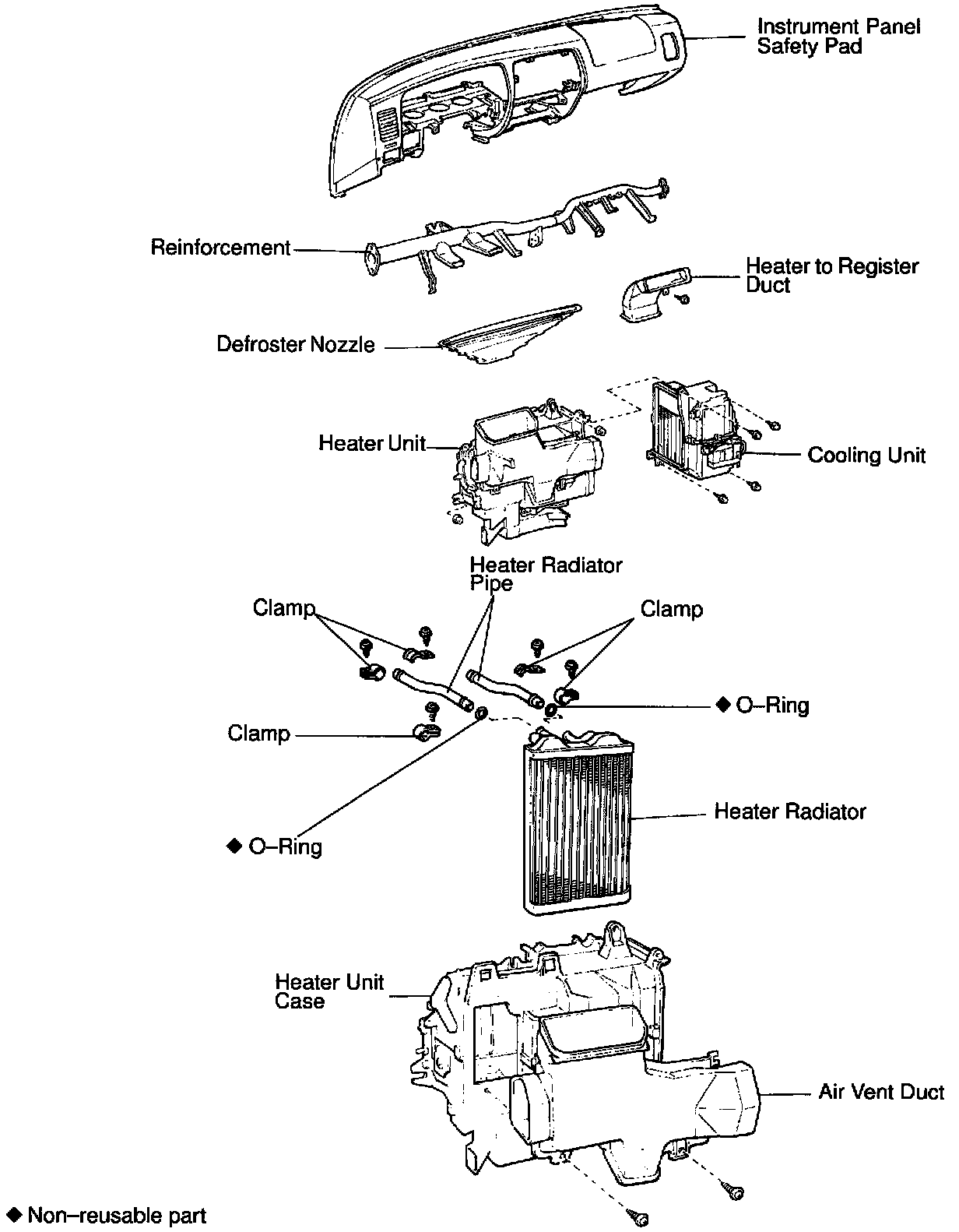 Instrument Panel Safety Pad

Reinforcement

Heater to Register Duct

Defroster Nozzle

Heater Unit

Cooling Unit

Heater Radiator Pipe

Clamp

Clamp

◆ O–Ring

Clamp

Heater Radiator

◆ O–Ring

Heater Unit Case

Air Vent Duct

◆ Non–reusable part