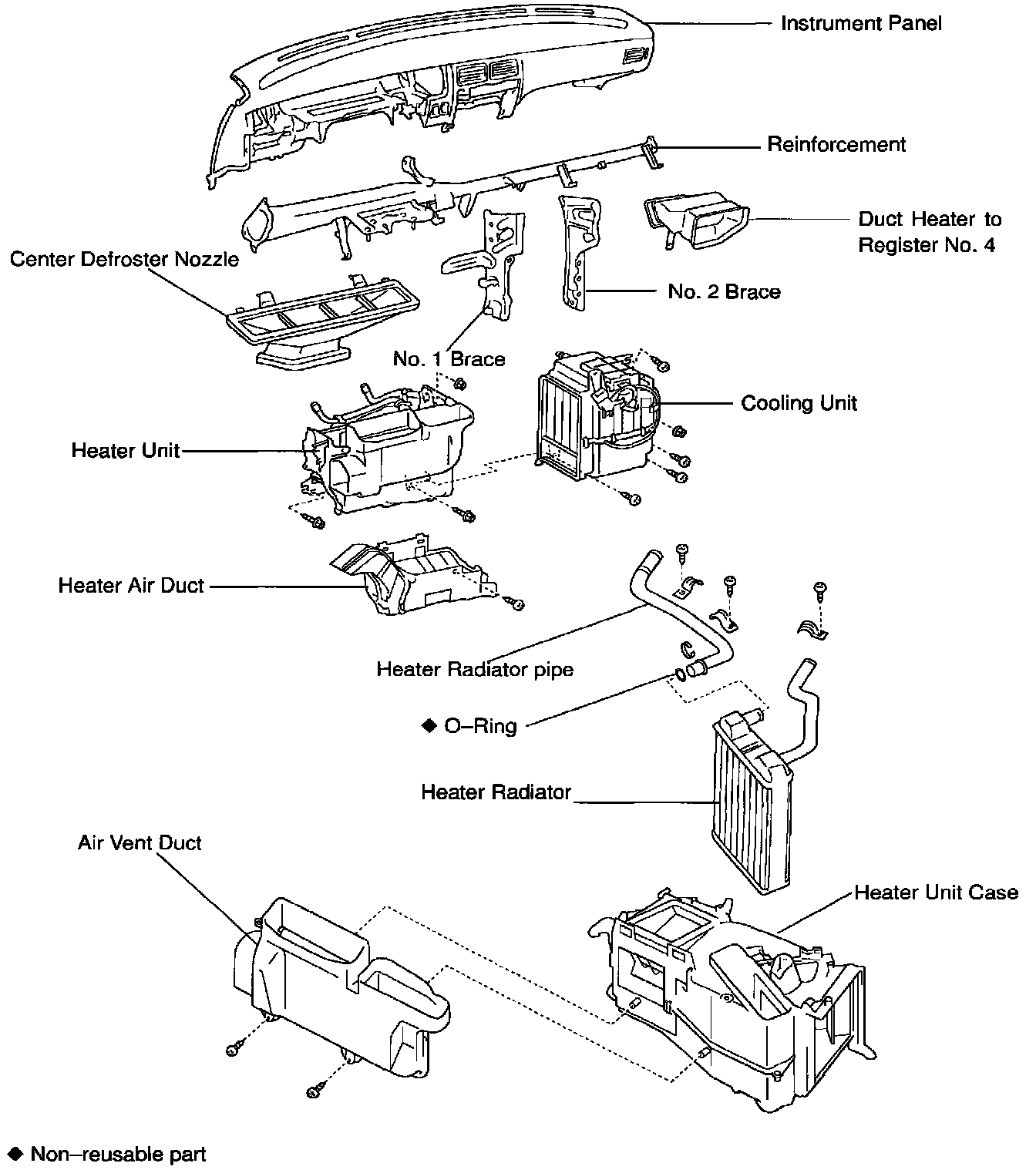 Instrument Panel

Reinforcement

Duct Heater to Register No. 4

Center Defroster Nozzle

No. 2 Brace

No. 1 Brace

Cooling Unit

Heater Unit

Heater Air Duct

Heater Radiator pipe

◆ O–Ring

Heater Radiator

Air Vent Duct

Heater Unit Case

◆ Non–reusable part