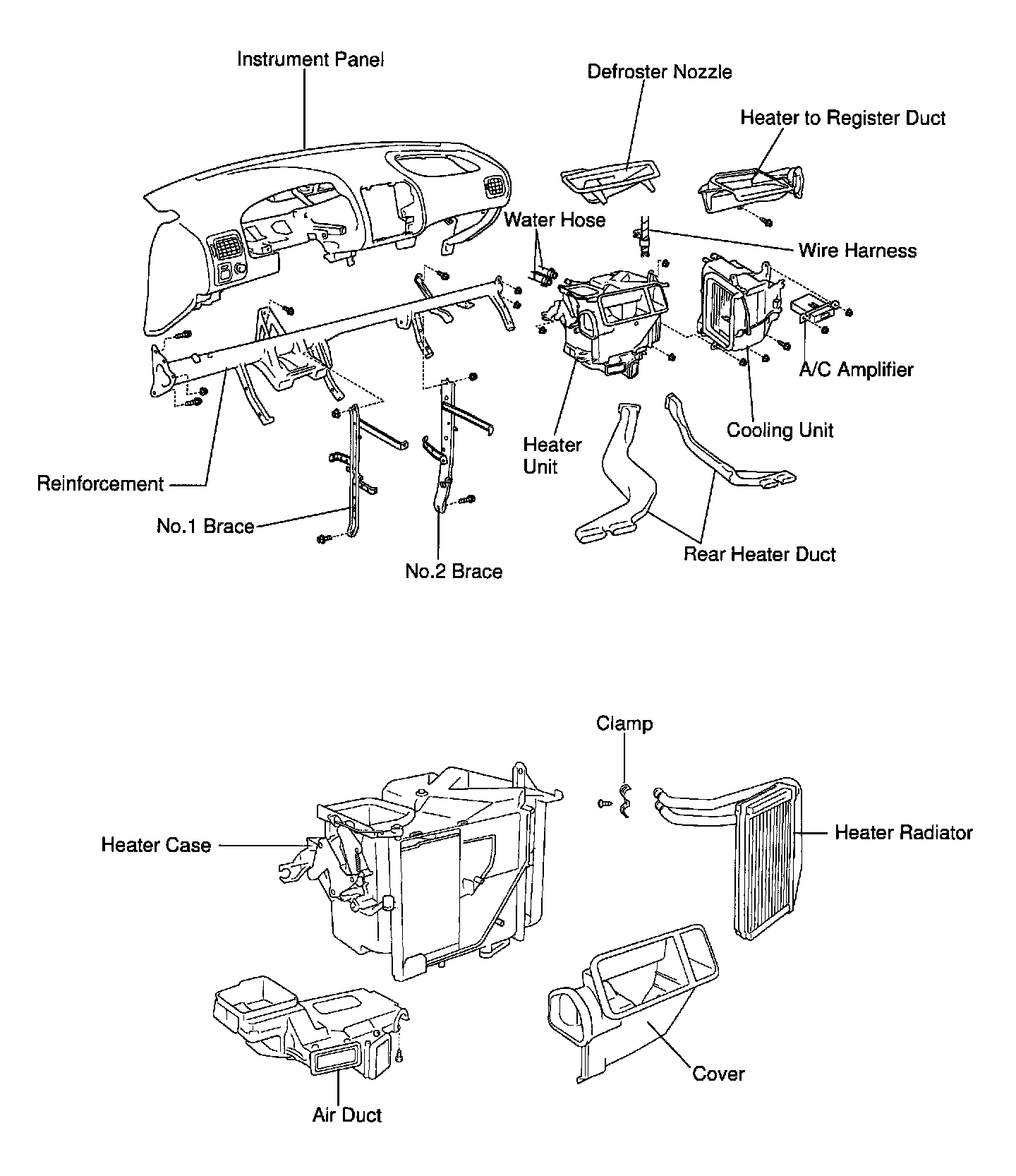 Instrument Panel

Defroster Nozzle

Heater to Register Duct

Water Hose

Wire Harness

A/C Amplifier

Cooling Unit

Heater Unit

Reinforcement

No.1 Brace

No.2 Brace

Rear Heater Duct

Clamp

Heater Case

Heater Radiator

Cover

Air Duct