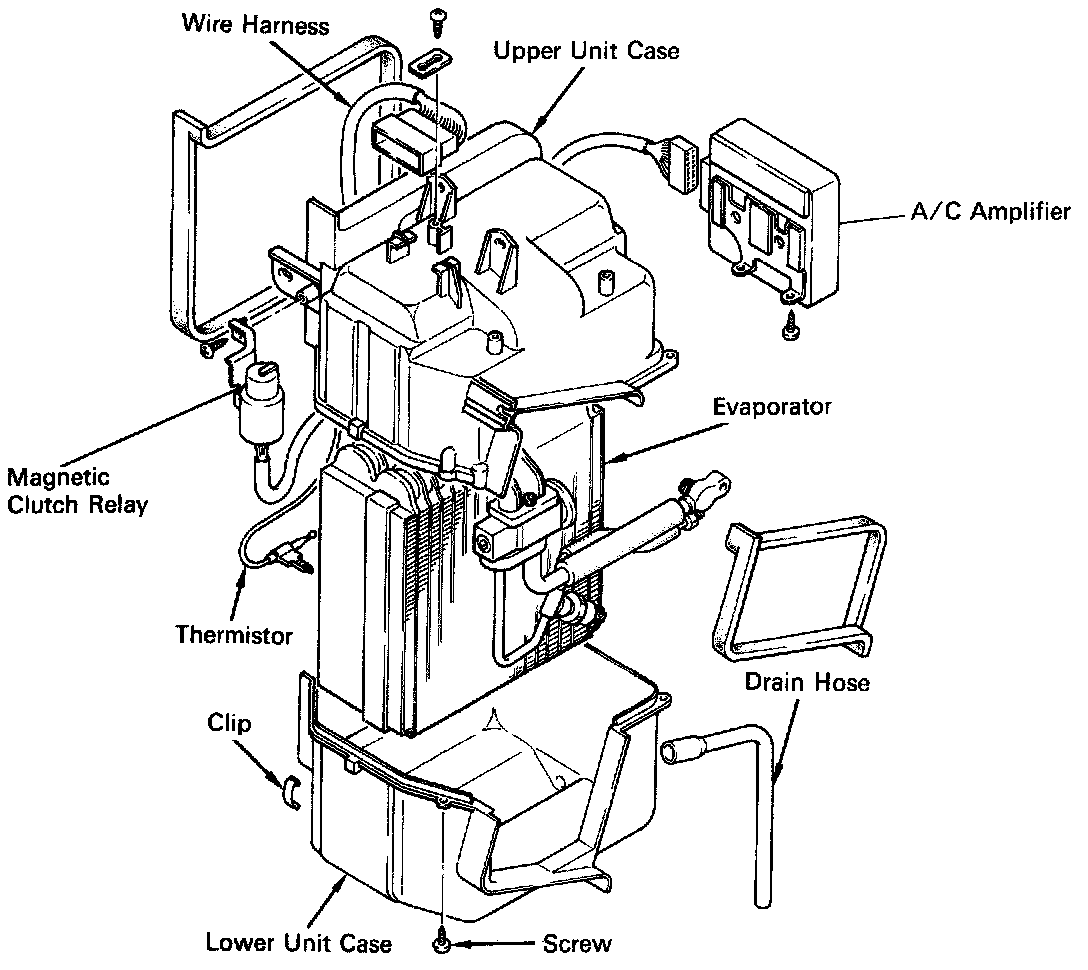 Wire Harness

Upper Unit Case

A/C Amplifier

Evaporator

Magnetic Clutch Relay

Thermistor

Drain Hose

Clip

Lower Unit Case

Screw