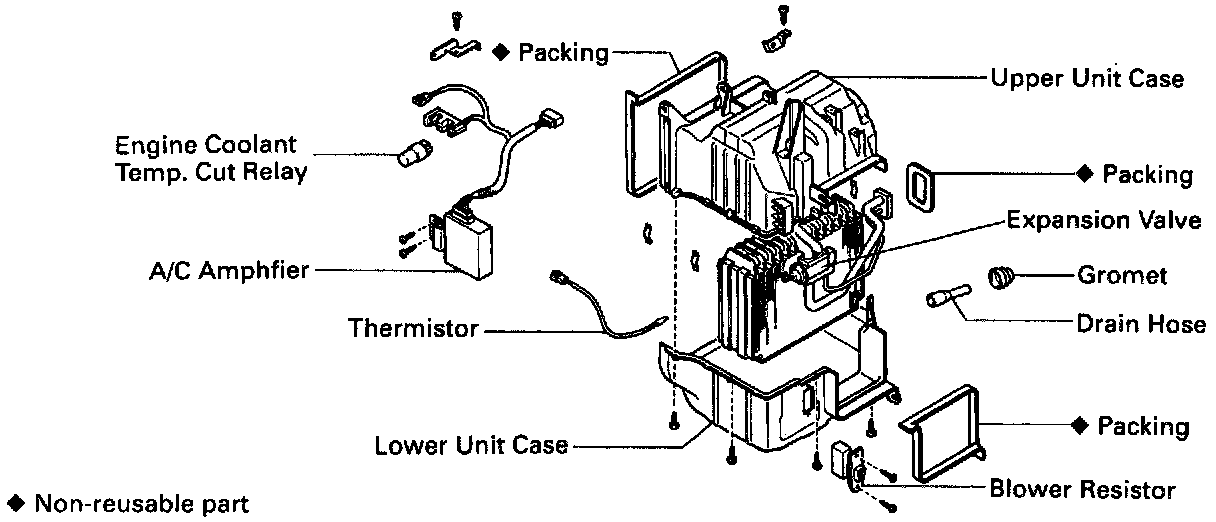 ◆ Packing

Upper Unit Case

Engine Coolant Temp. Cut Relay

◆ Packing

Expansion Valve

A/C Amphfier

Gromet

Thermistor

Drain Hose

◆ Packing

Lower Unit Case

Blower Resistor

◆ Non-reusable part