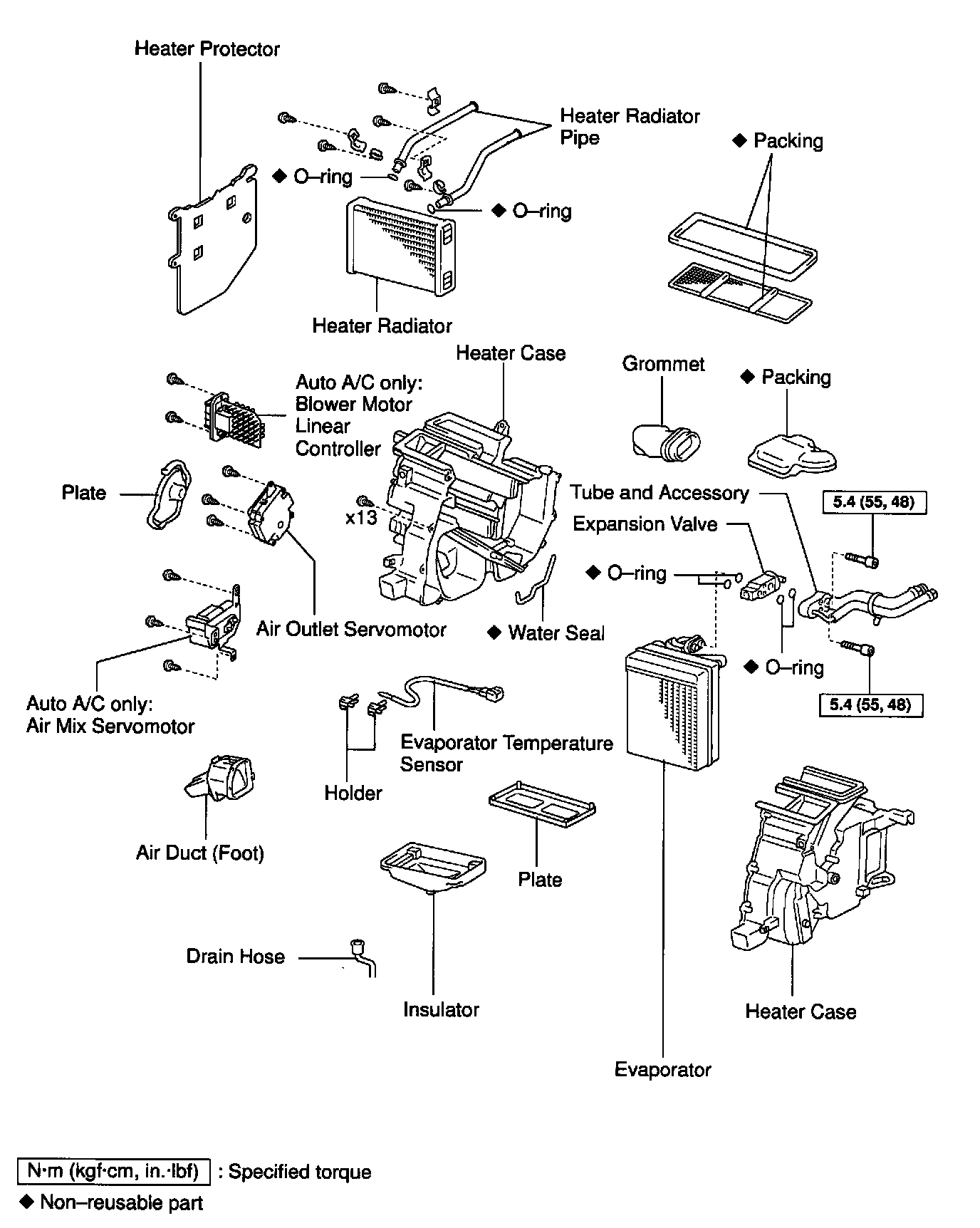 Heater Protector

Heater Radiator Pipe

◆ Packing

◆ O–ring

◆ O–ring

Heater Radiator

Heater Case

Grommet

◆ Packing

Auto A/C only: Blower Motor Linear Controller

Plate

x13

Tube and Accessory

5.4 (55, 48)

Expansion Valve

◆ O–ring

Air Outlet Servomotor

◆ Water Seal

◆ O–ring

5.4 (55, 48)

Auto A/C only: Air Mix Servomotor

Evaporator Temperature Sensor

Holder

Air Duct (Foot)

Plate

Drain Hose

Insulator

Heater Case

Evaporator

N·m (kgf·cm, in.·lbf) : Specified torque

◆ Non–reusable part