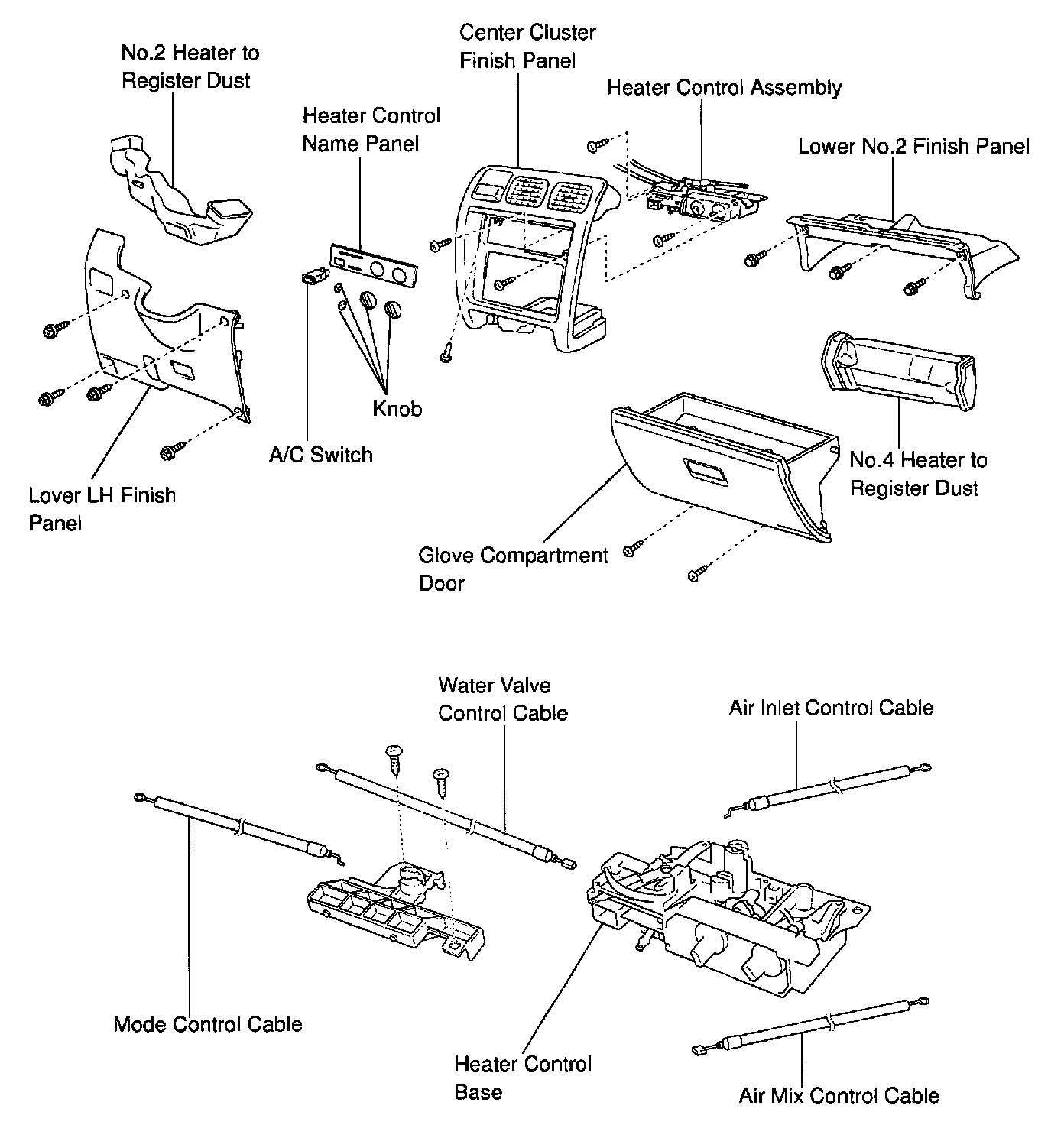 No.2 Heater to Register Dust

Center Cluster Finish Panel

Heater Control Name Panel

Heater Control Assembly

Lower No.2 Finish Panel

Knob

A/C Switch

Lover LH Finish Panel

No.4 Heater to Register Dust

Glove Compartment Door

Water Valve Control Cable

Air Inlet Control Cable

Mode Control Cable

Heater Control Base

Air Mix Control Cable