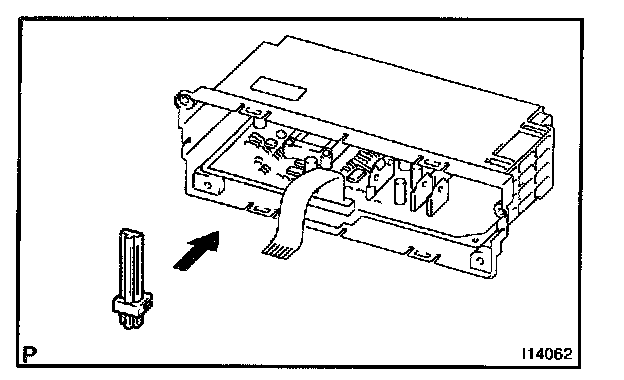 P

I14062