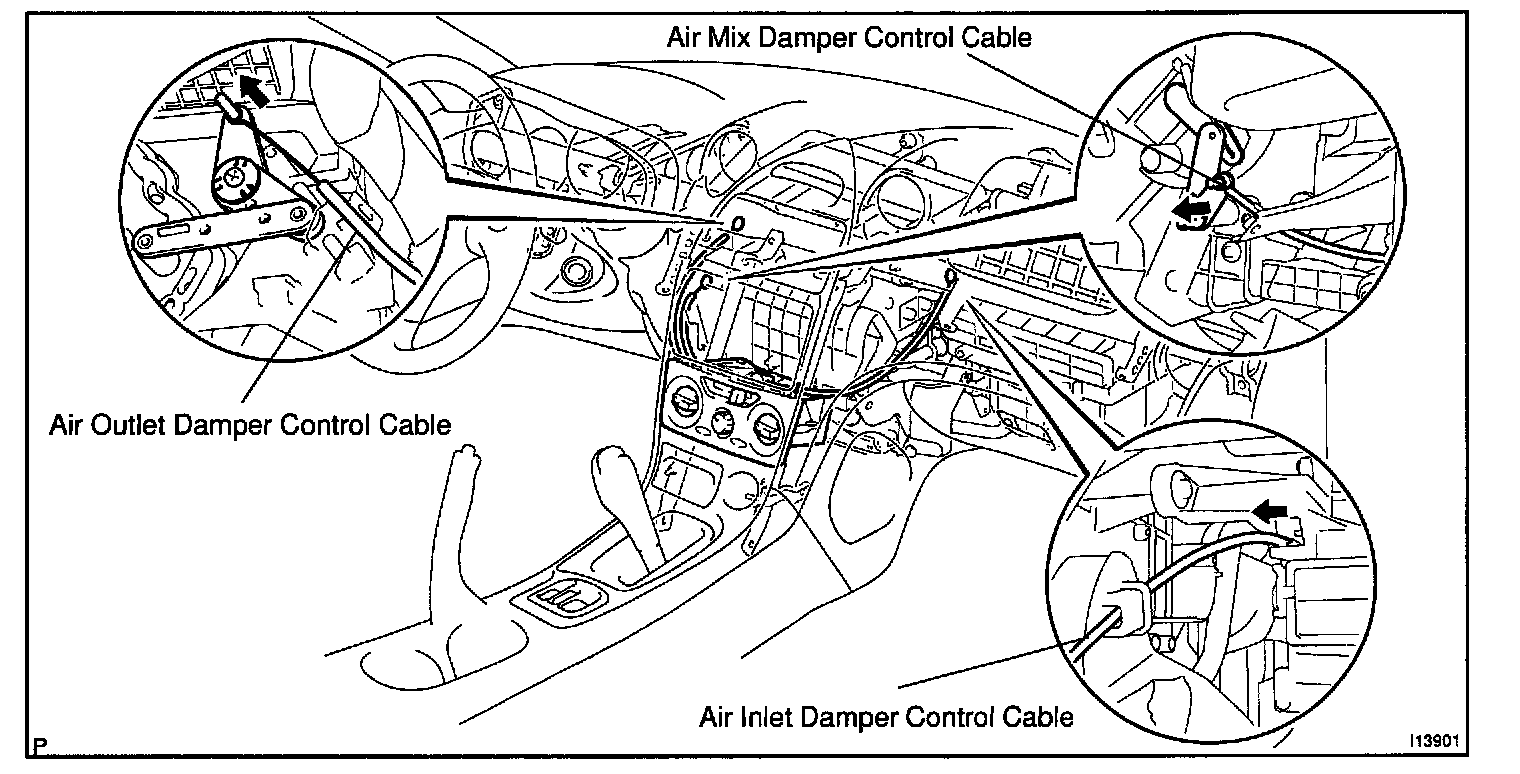 Air Mix Damper Control Cable

Air Outlet Damper Control Cable

Air Inlet Damper Control Cable

P

I13901