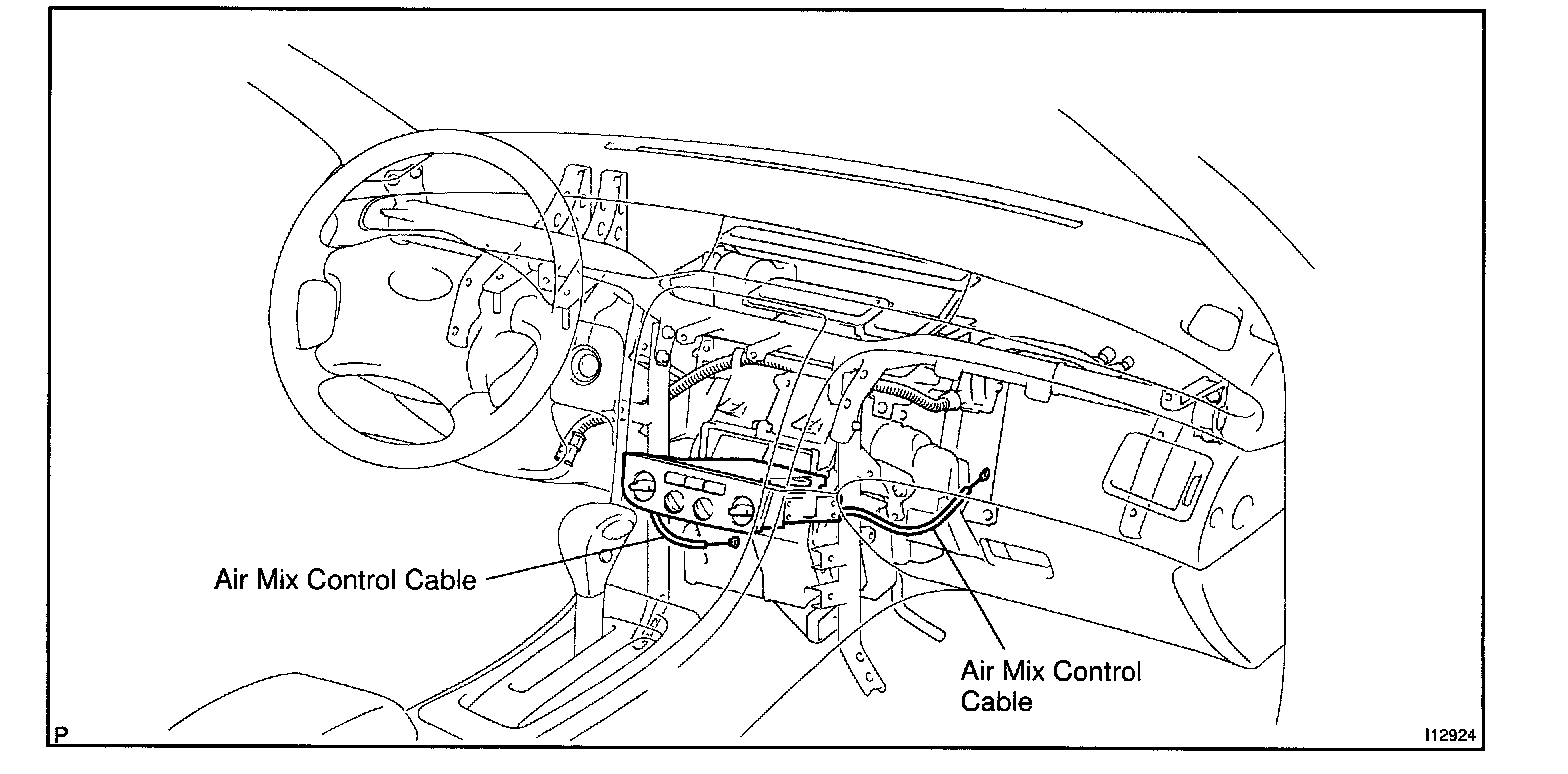 Air Mix Control Cable

Air Mix Control Cable

P

I12924