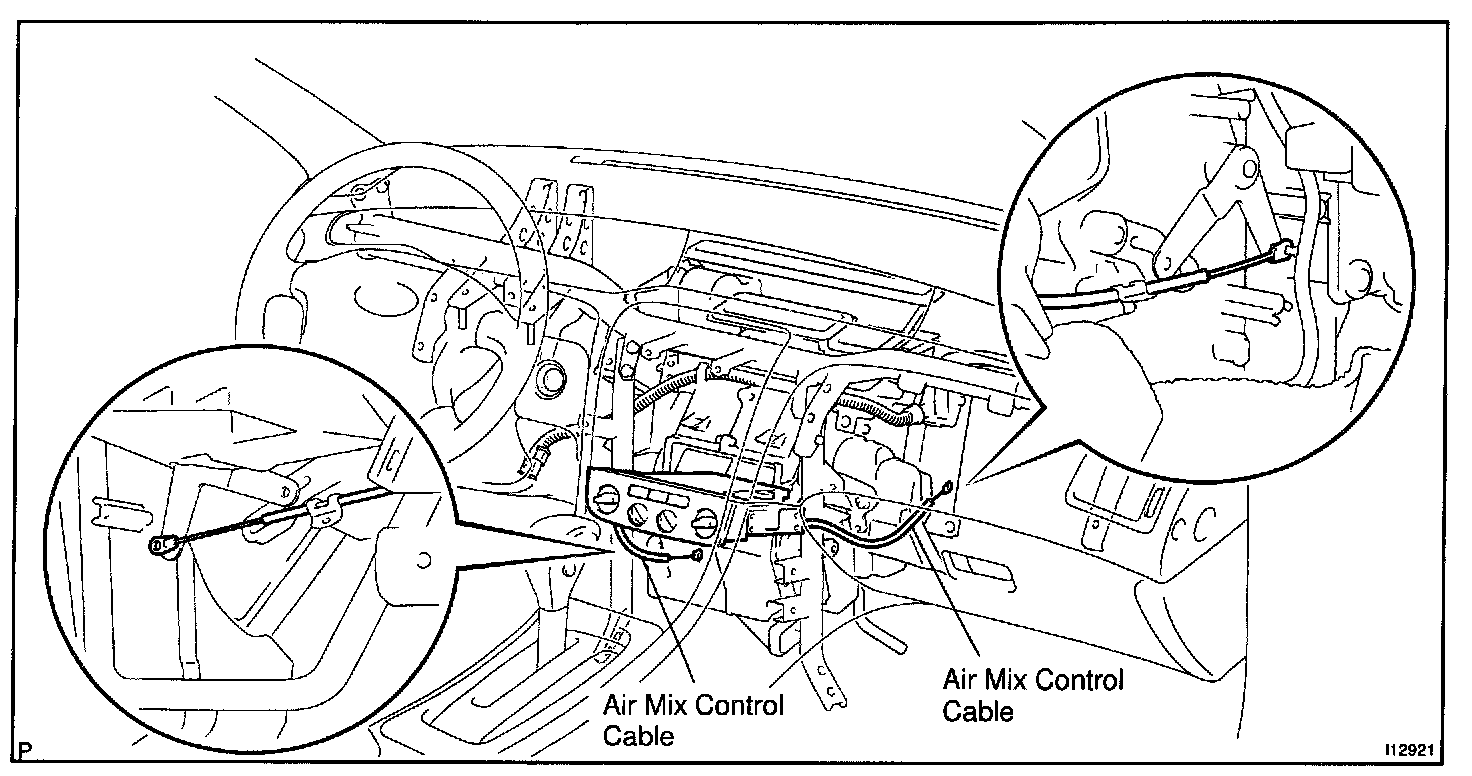 Air Mix Control Cable

Air Mix Control Cable

P

I12921