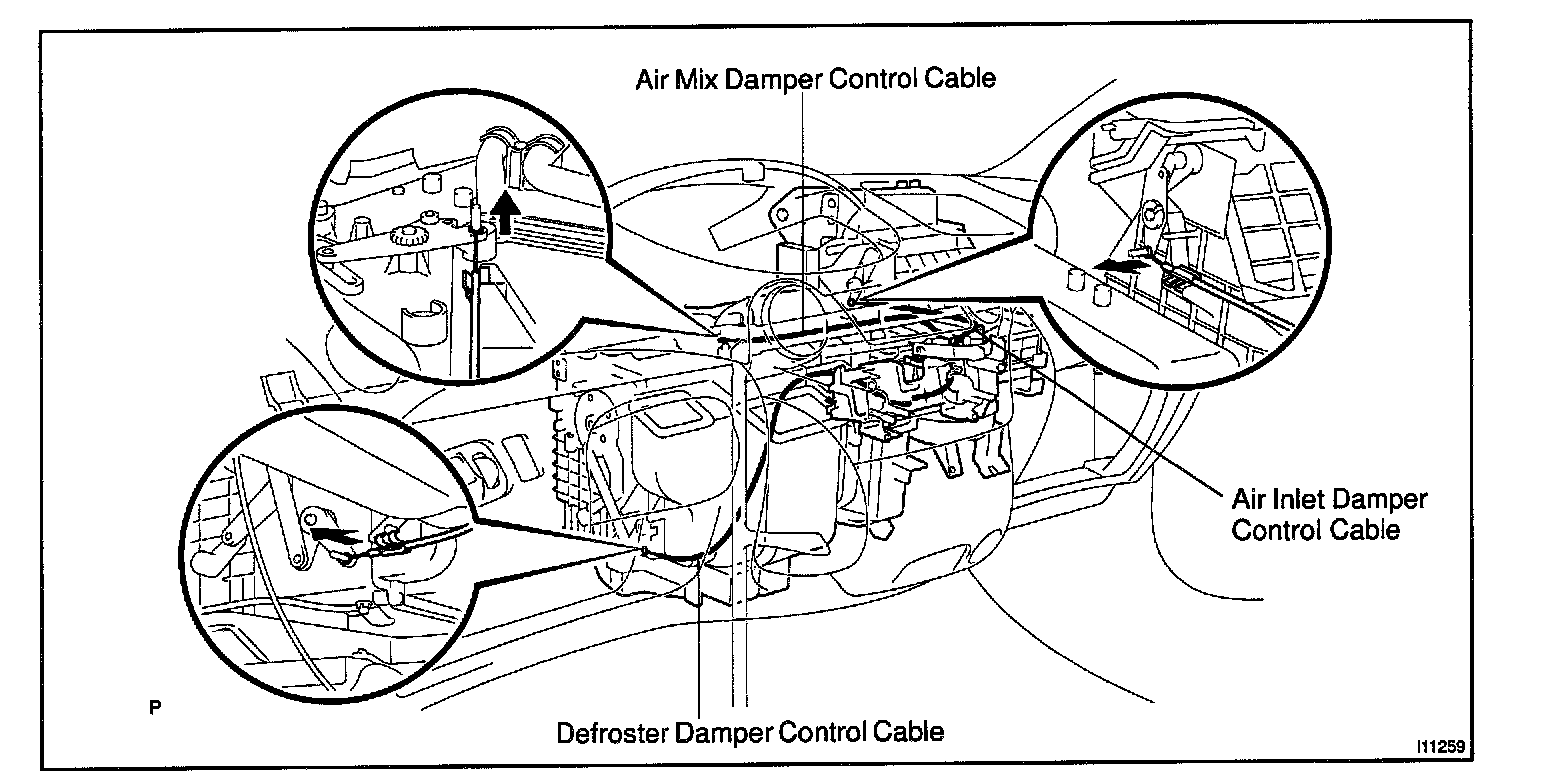 Air Mix Damper Control Cable

Air Inlet Damper Control Cable

P

Defroster Damper Control Cable

I11259