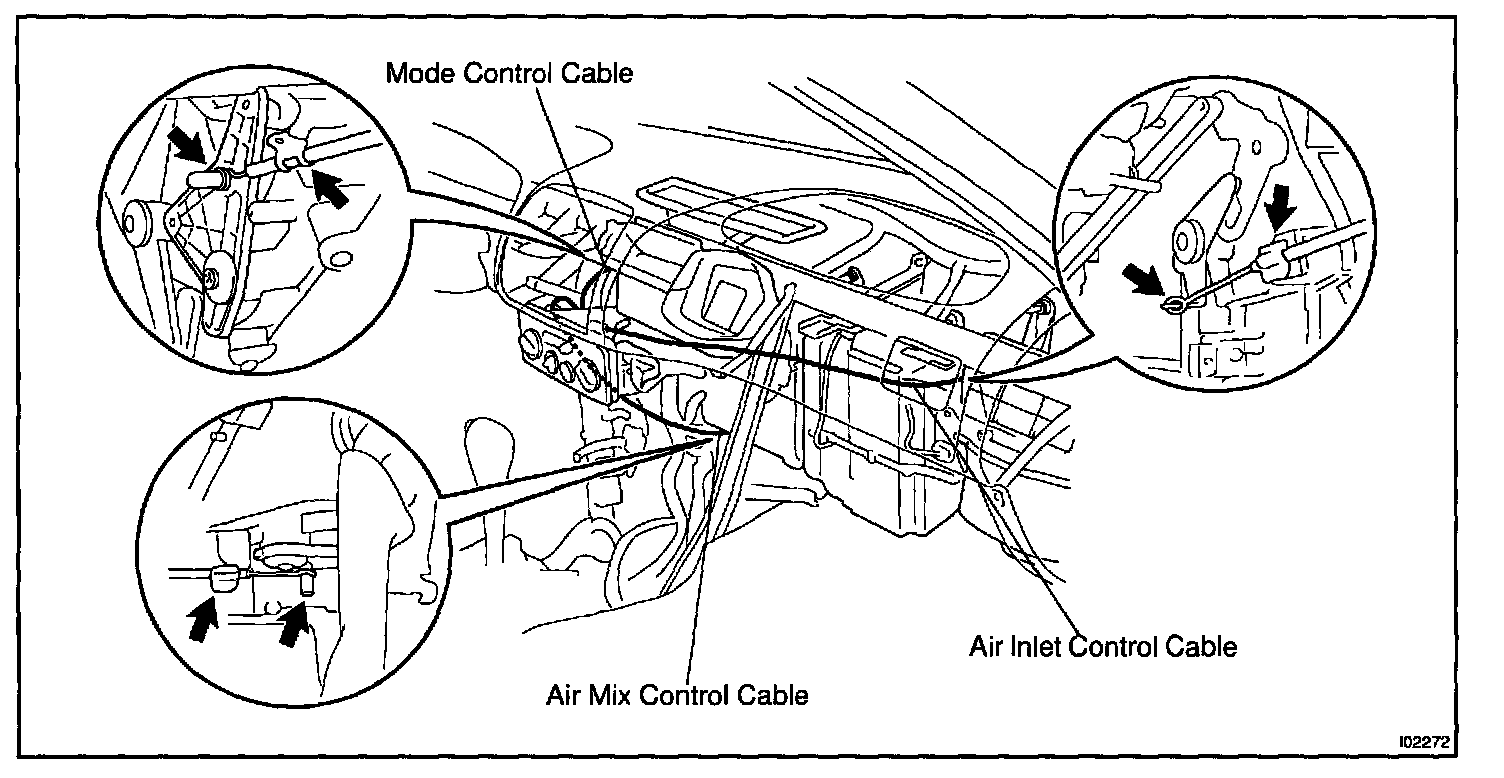 Mode Control Cable

Air Inlet Control Cable

Air Mix Control Cable

I02272