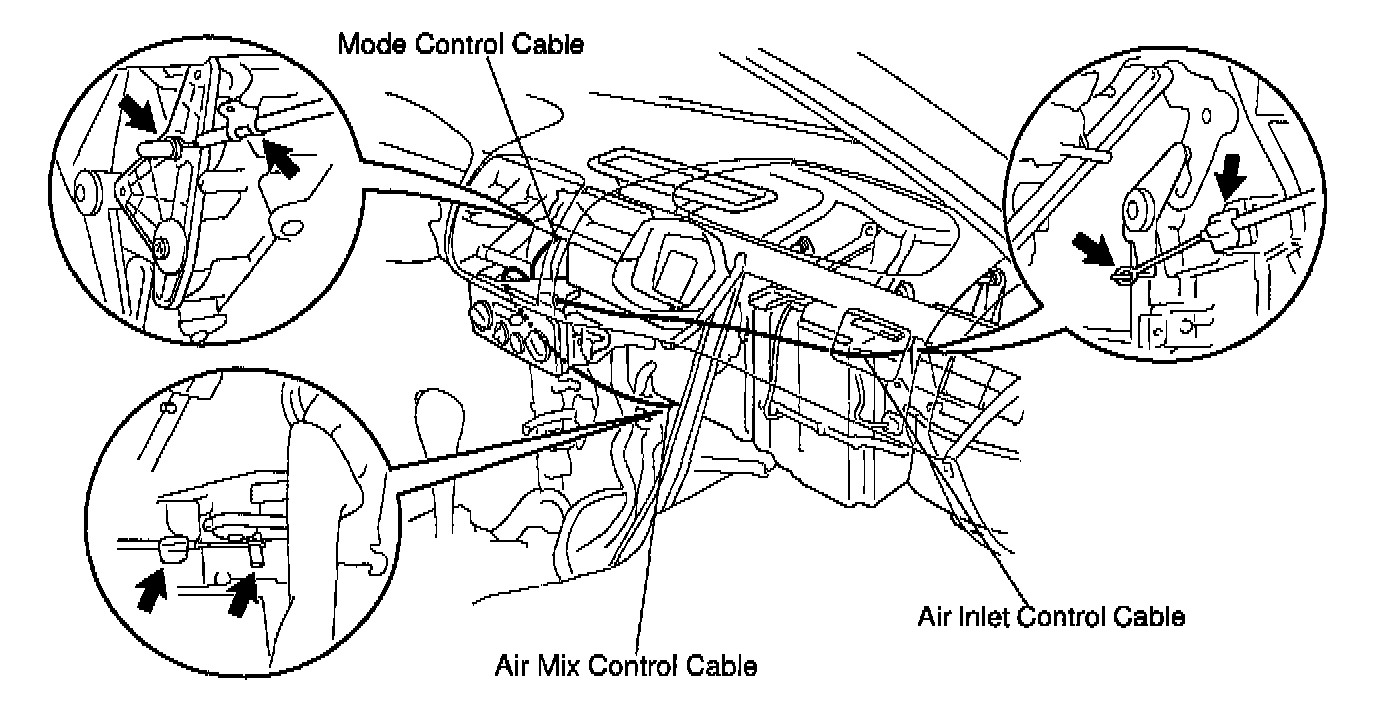 Mode Control Cable

Air Inlet Control Cable

Air Mix Control Cable