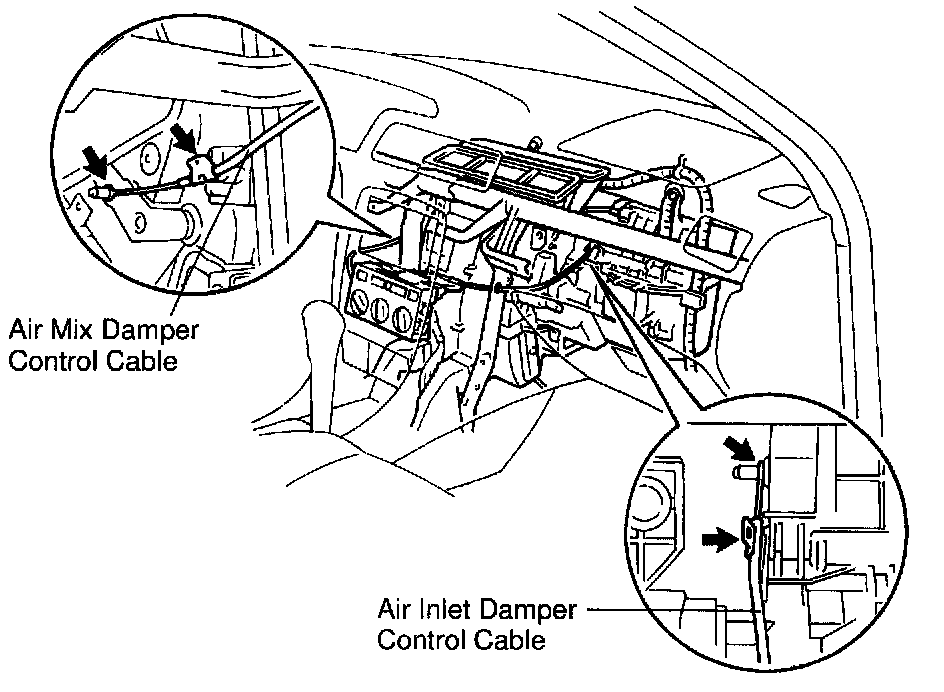 Air Mix Damper
Control Cable

Air Inlet Damper
Control Cable