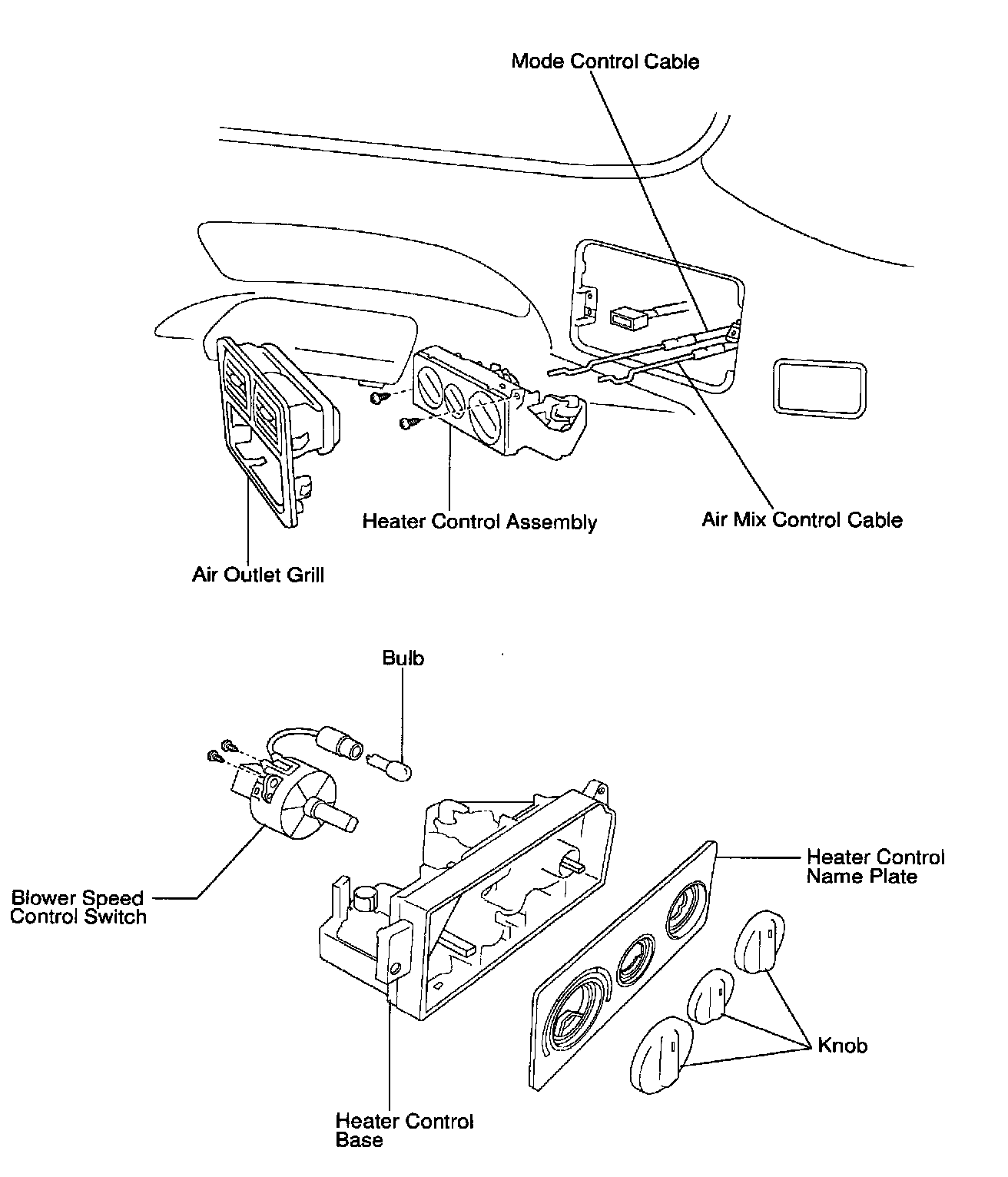 Mode Control Cable

Heater Control Assembly

Air Mix Control Cable

Air Outlet Grill

Bulb

Blower Speed Control Switch

Heater Control Name Plate

Knob

Heater Control Base