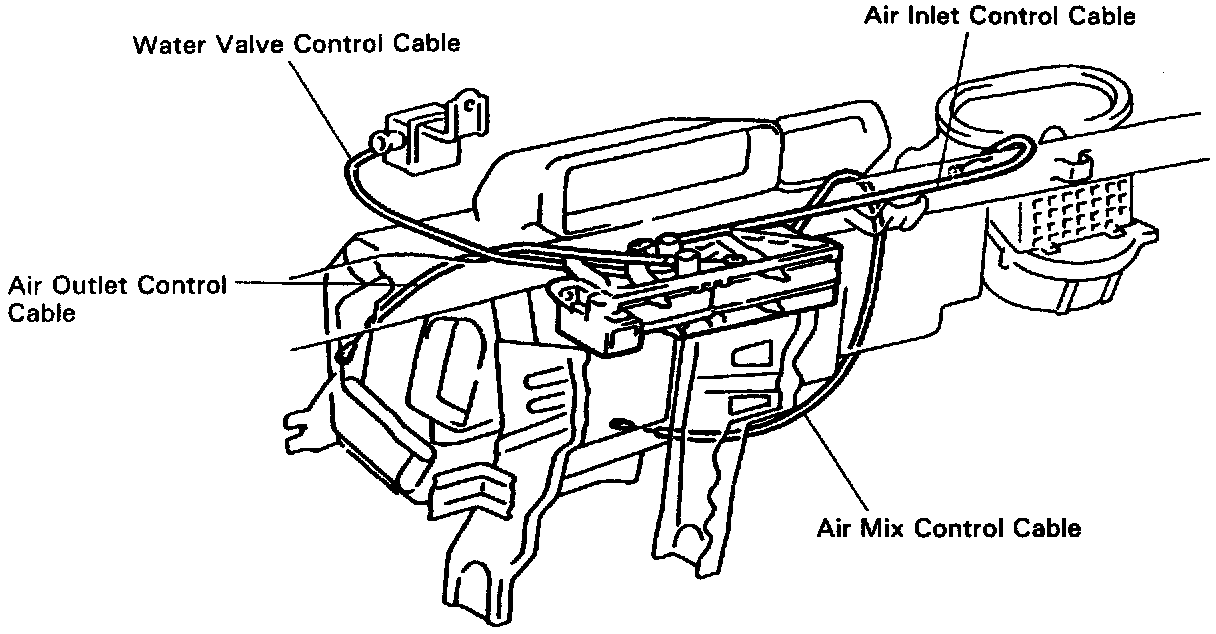 Water Valve Control Cable

Air Inlet Control Cable

Air Outlet Control Cable

Air Mix Control Cable