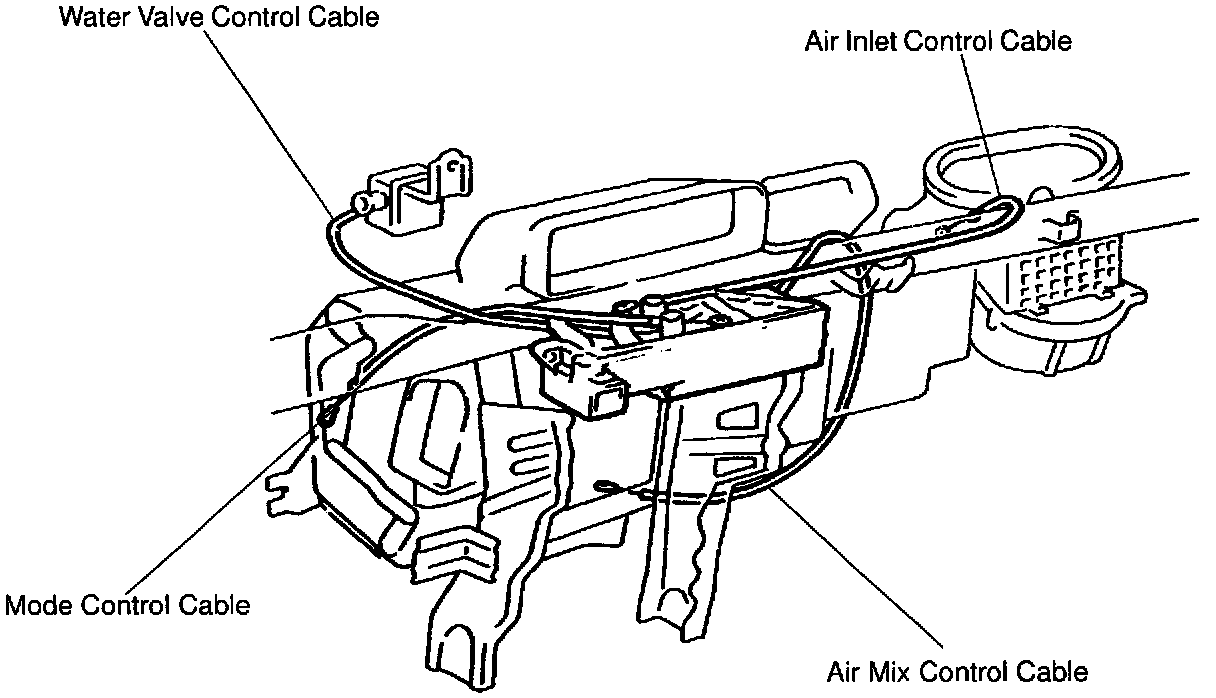 Water Valve Control Cable

Air Inlet Control Cable

Mode Control Cable

Air Mix Control Cable