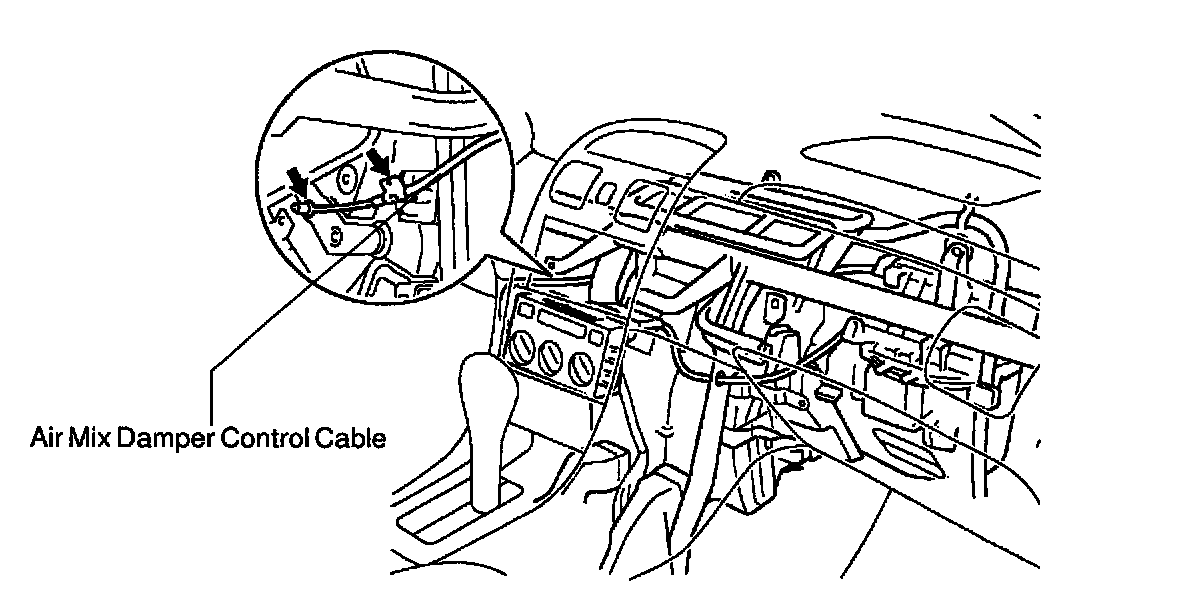 Air Mix Damper Control Cable