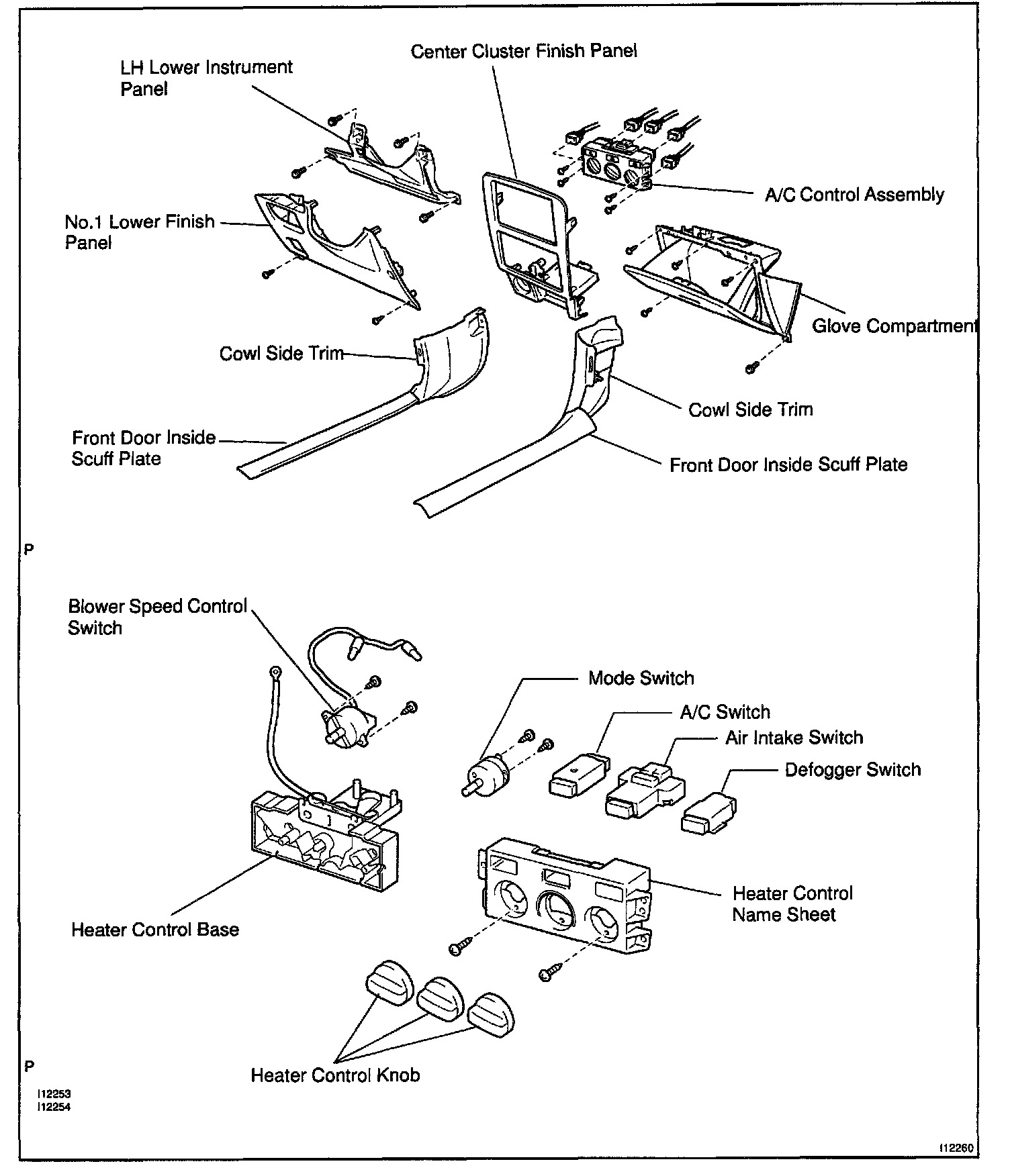 Center Cluster Finish Panel

LH Lower Instrument Panel

A/C Control Assembly

No.1 Lower Finish Panel

Glove Compartment

Cowl Side Trim

Cowl Side Trim

Front Door Inside Scuff Plate

Front Door Inside Scuff Plate

P

Blower Speed Control Switch

Mode Switch

A/C Switch

Air Intake Switch

Defogger Switch

Heater Control Name Sheet

Heater Control Base

Heater Control Knob

P

I12253
I12254

I12260