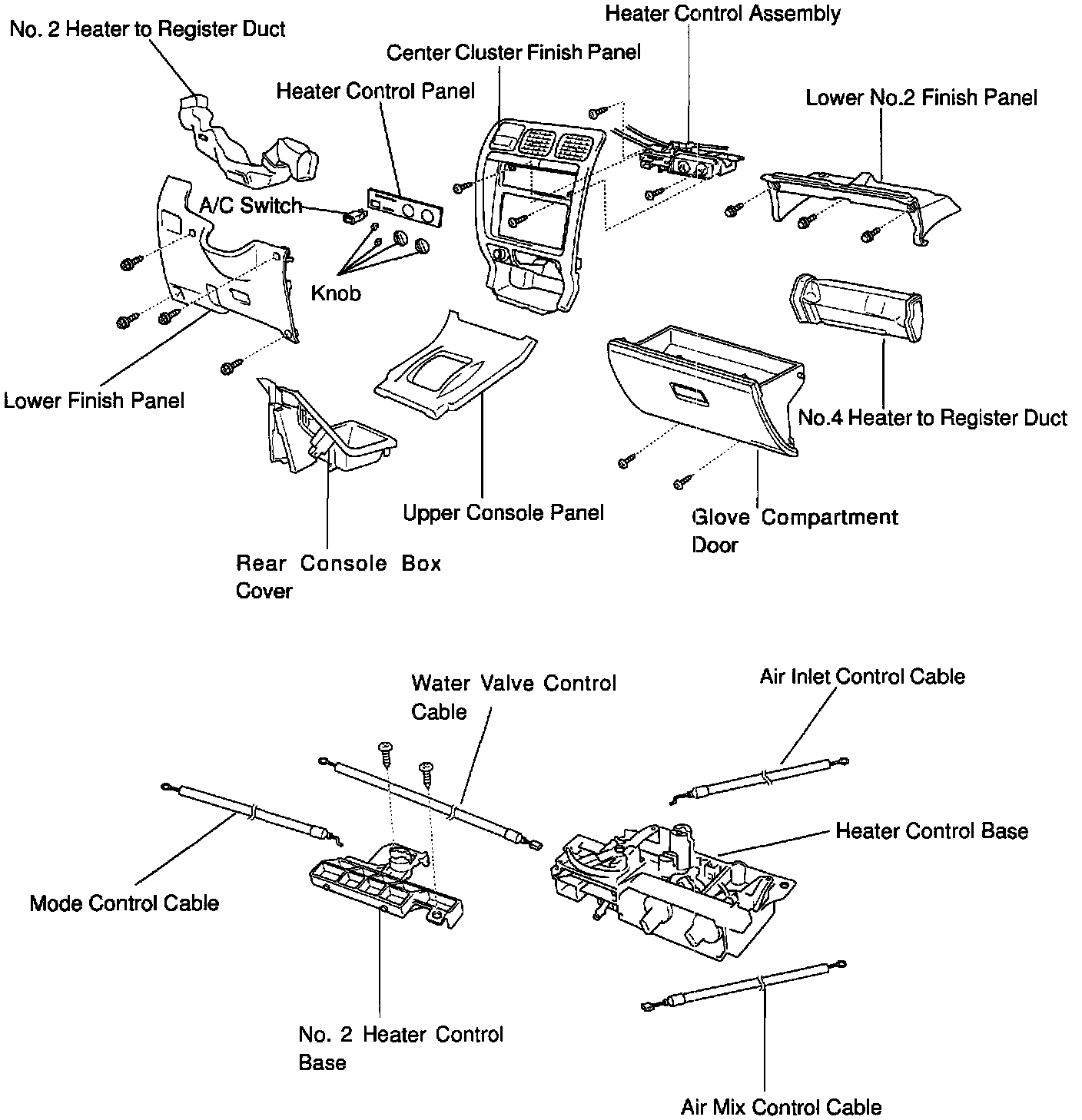 No. 2 Heater to Register Duct

Heater Control Assembly

Center Cluster Finish Panel

Heater Control Panel

Lower No.2 Finish Panel

A/C Switch

Knob

Lower Finish Panel

No.4 Heater to Register Duct

Upper Console Panel

Glove Compartment Door

Rear Console Box Cover

Water Valve Control Cable

Air Inlet Control Cable

Heater Control Base

Mode Control Cable

No. 2 Heater Control Base

Air Mix Control Cable