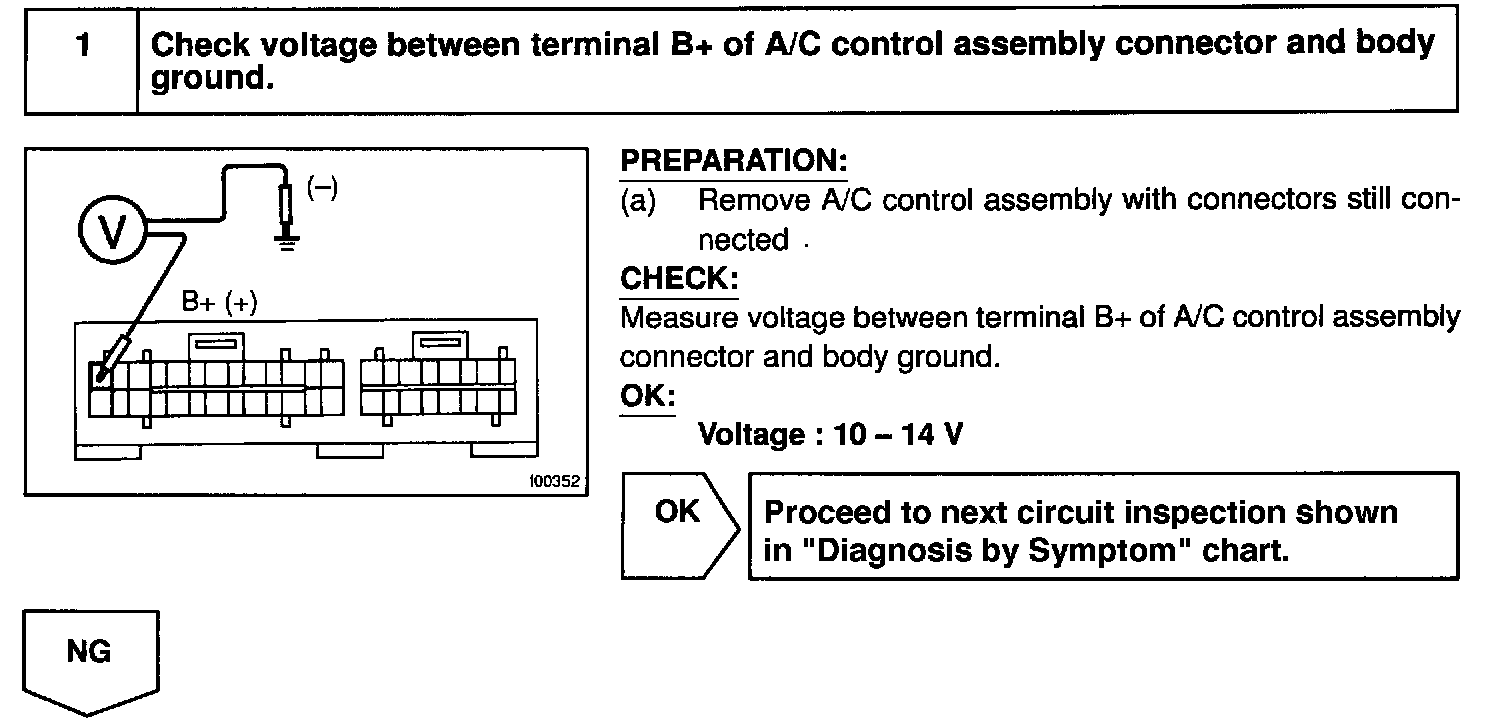 1 Check voltage between terminal B+ of A/C control assembly connector and body ground.

V
(–)
B+ (+)
I00352

PREPARATION:
(a) Remove A/C control assembly with connectors still connected .

CHECK:
Measure voltage between terminal B+ of A/C control assembly connector and body ground.

OK:
Voltage : 10 – 14 V

OK

Proceed to next circuit inspection shown in "Diagnosis by Symptom" chart.

NG