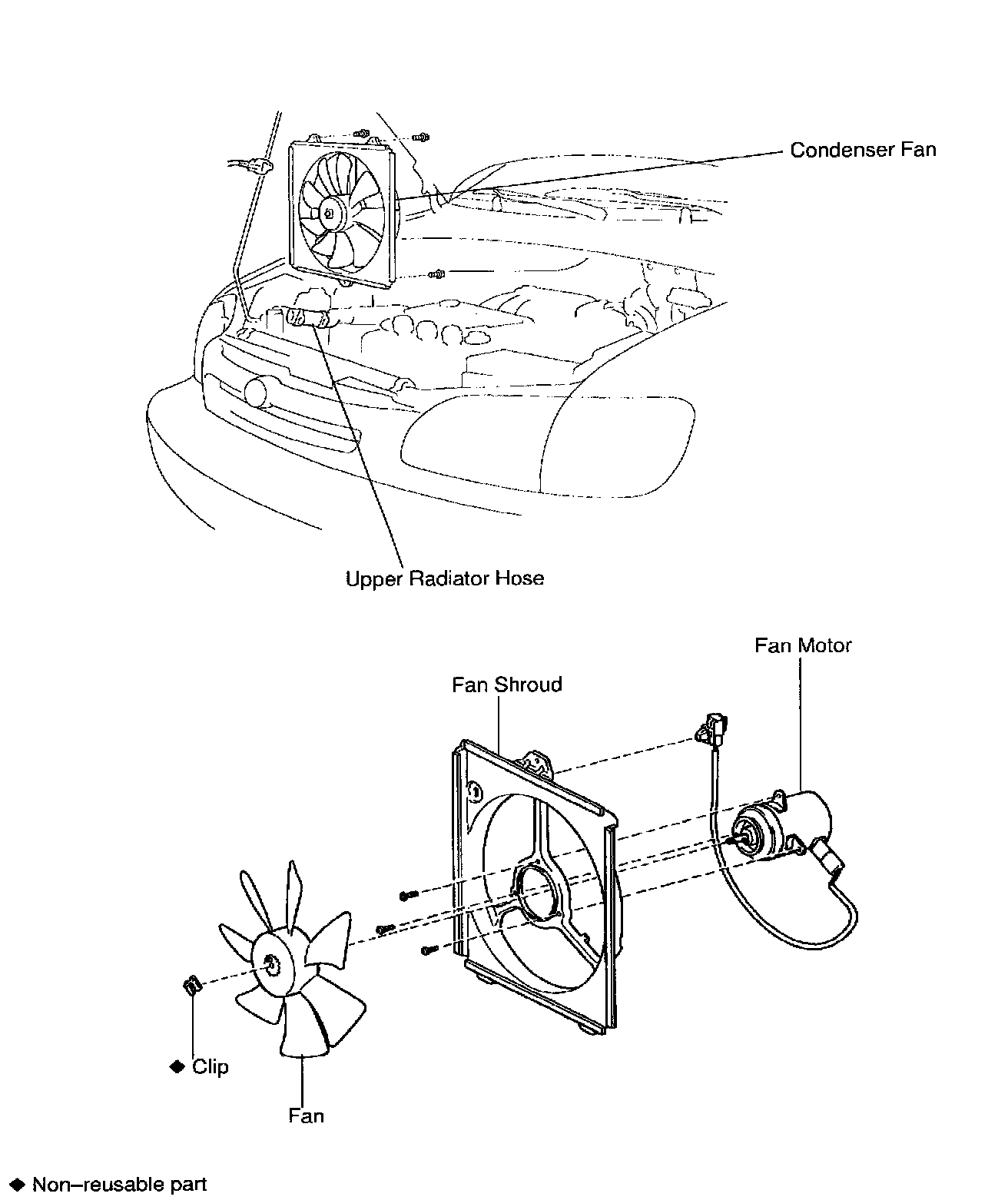 Condenser Fan

Upper Radiator Hose

Fan Motor

Fan Shroud

◆ Clip

Fan

◆ Non–reusable part