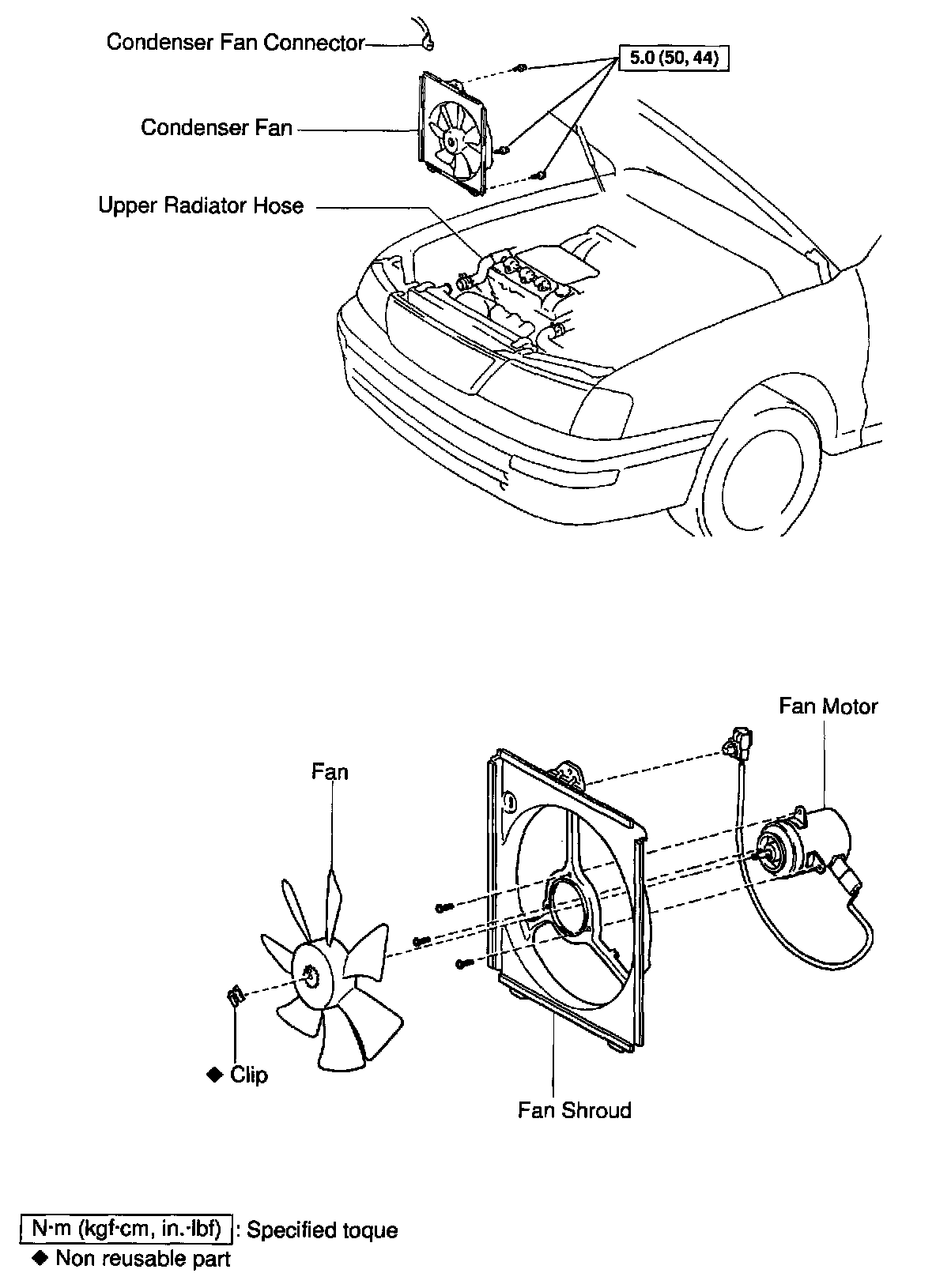 Condenser Fan Connector

5.0 (50, 44)

Condenser Fan

Upper Radiator Hose

Fan Motor

Fan

◆ Clip

Fan Shroud

N·m (kgf·cm, in.·lbf) : Specified toque
◆ Non reusable part