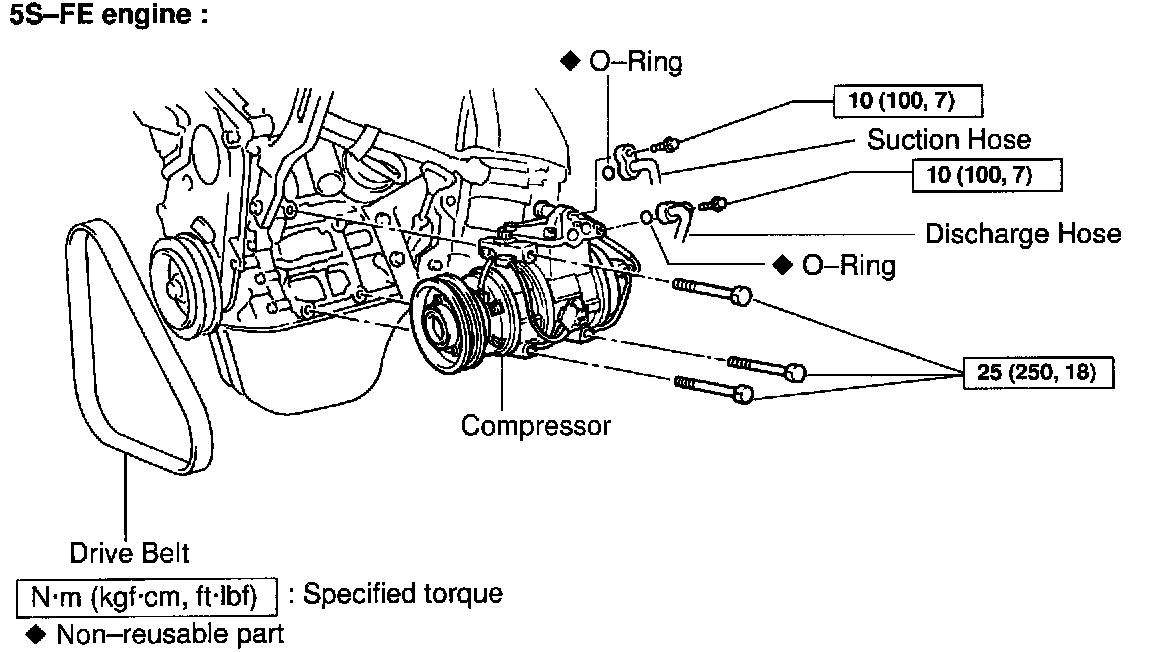 5S–FE engine :

◆ O–Ring

10 (100, 7)

Suction Hose

10 (100, 7)

Discharge Hose

◆ O–Ring

25 (250, 18)

Compressor

Drive Belt

N·m (kgf·cm, ft·lbf) : Specified torque

◆ Non–reusable part