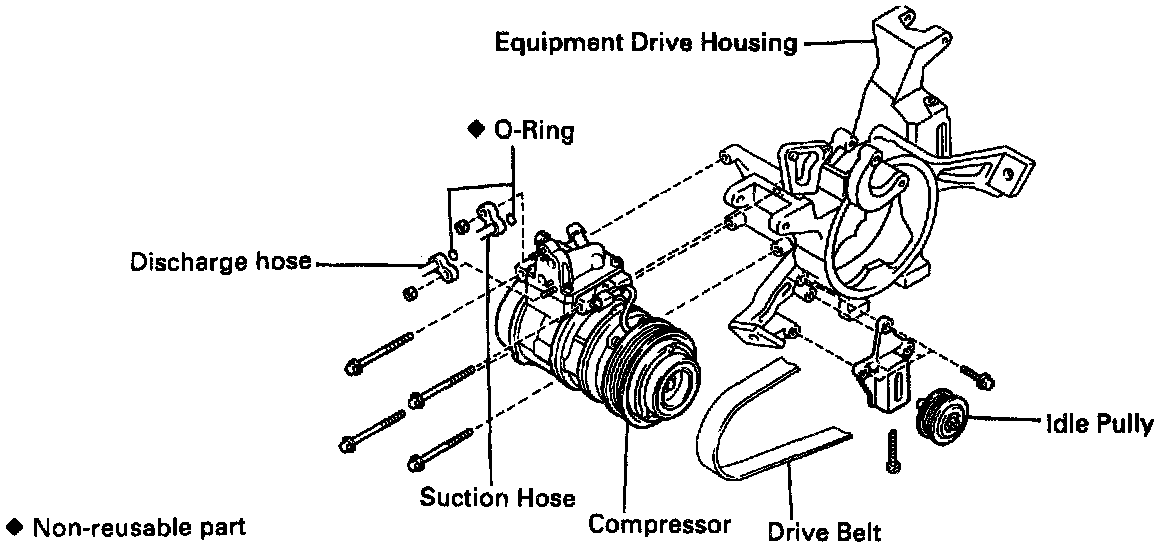 Equipment Drive Housing

◆ O-Ring

Discharge hose

Idle Pully

Suction Hose

Compressor

Drive Belt

◆ Non-reusable part