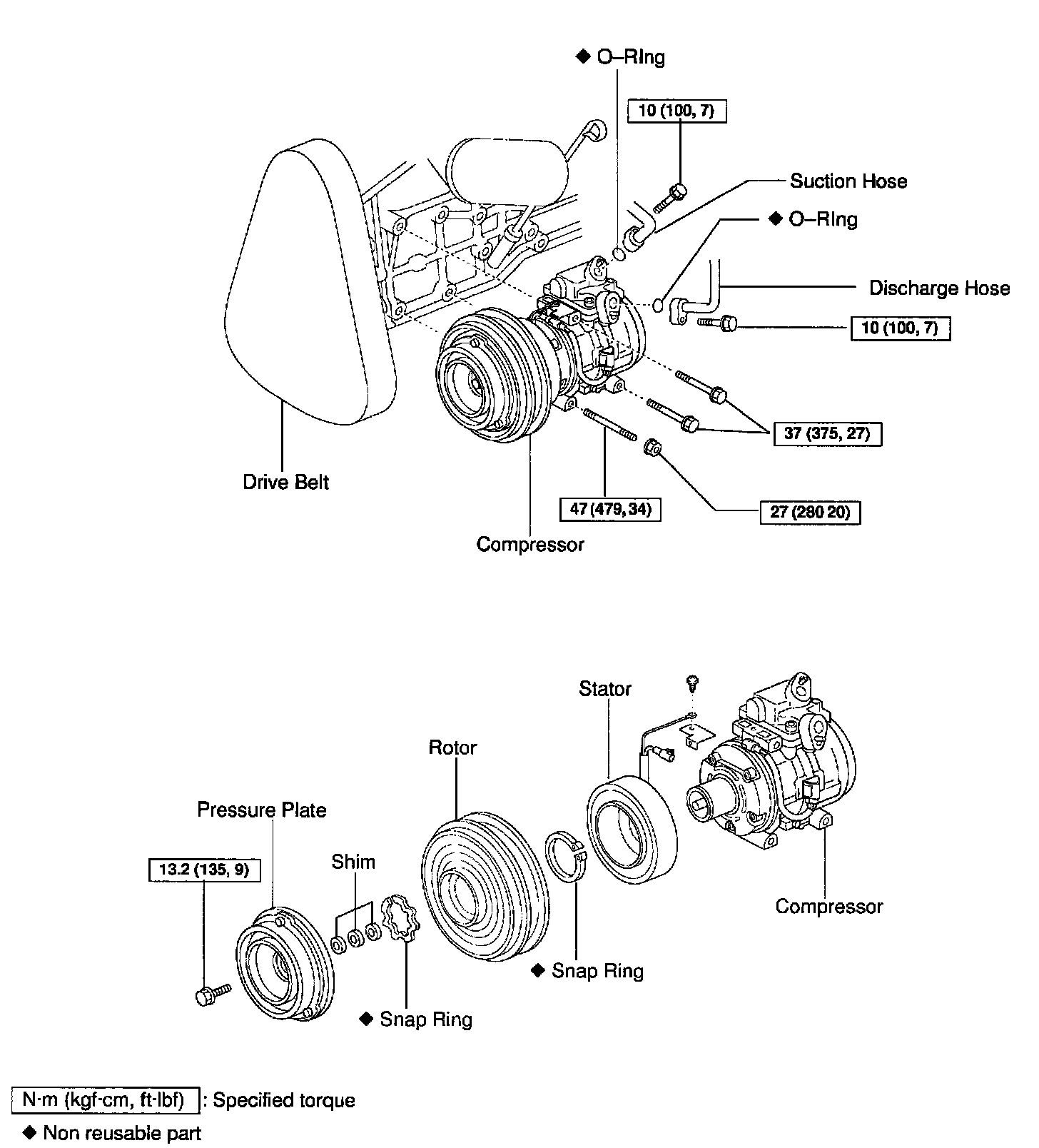 ◆ O–RIng

10 (100, 7)

Suction Hose

◆ O–RIng

Discharge Hose

10 (100, 7)

37 (375, 27)

Drive Belt

47 (479, 34)

27 (280 20)

Compressor

Stator

Rotor

Pressure Plate

Shim

13.2 (135, 9)

Compressor

◆ Snap Ring

◆ Snap Ring

N·m (kgf·cm, ft·lbf) : Specified torque

◆ Non reusable part