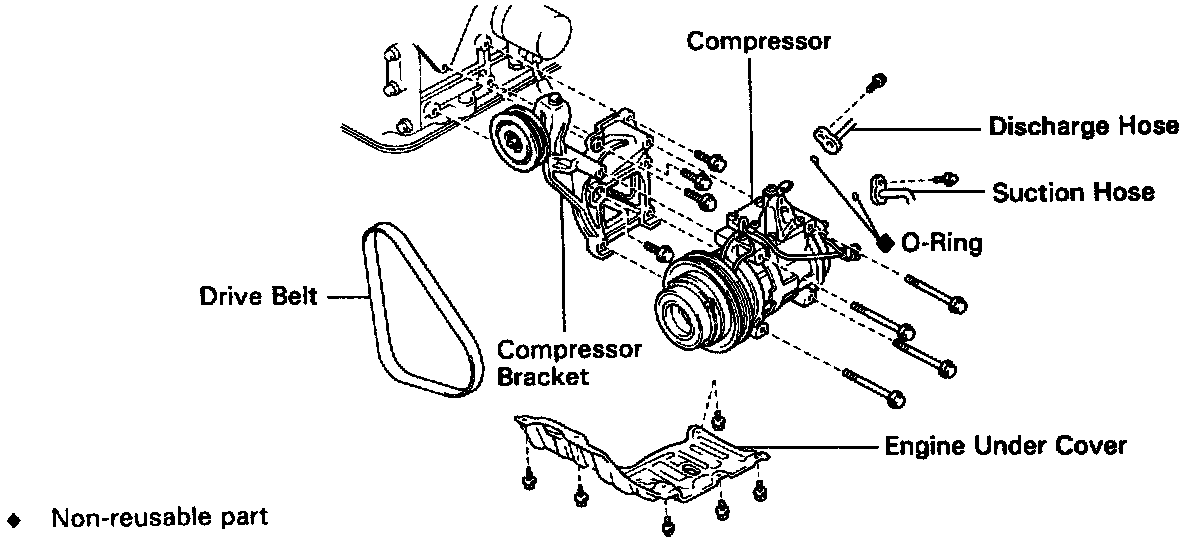 Compressor

Discharge Hose

Suction Hose

◆ O-Ring

Drive Belt

Compressor Bracket

Engine Under Cover

◆ Non-reusable part