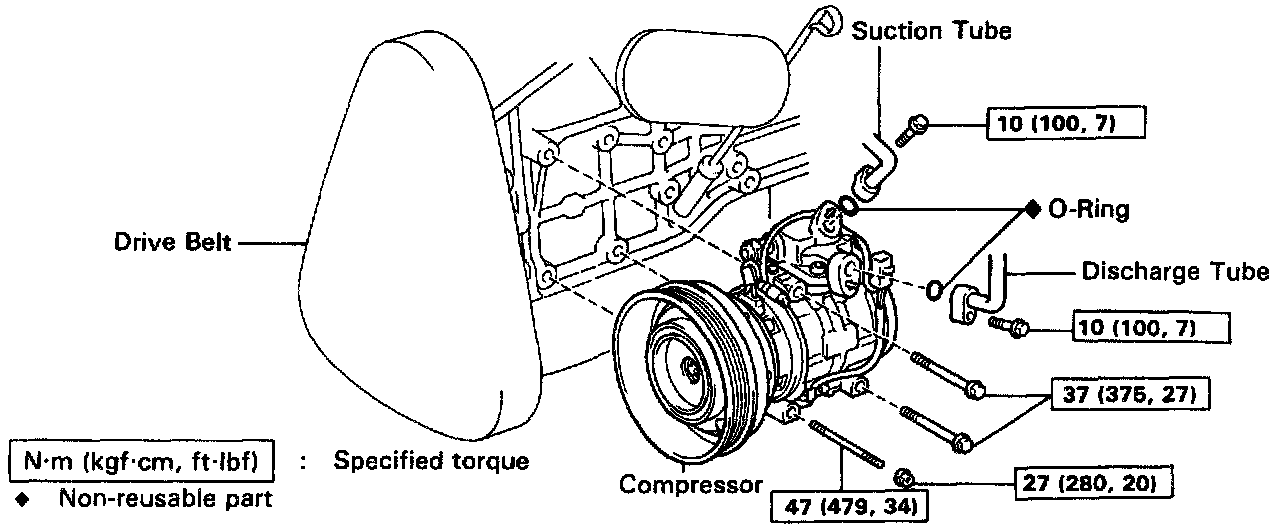 Suction Tube

10 (100, 7)

◆ O-Ring

Drive Belt

Discharge Tube

10 (100, 7)

37 (375, 27)

N·m (kgf·cm, ft·lbf) : Specified torque

◆ Non-reusable part

Compressor

47 (479, 34)

27 (280, 20)