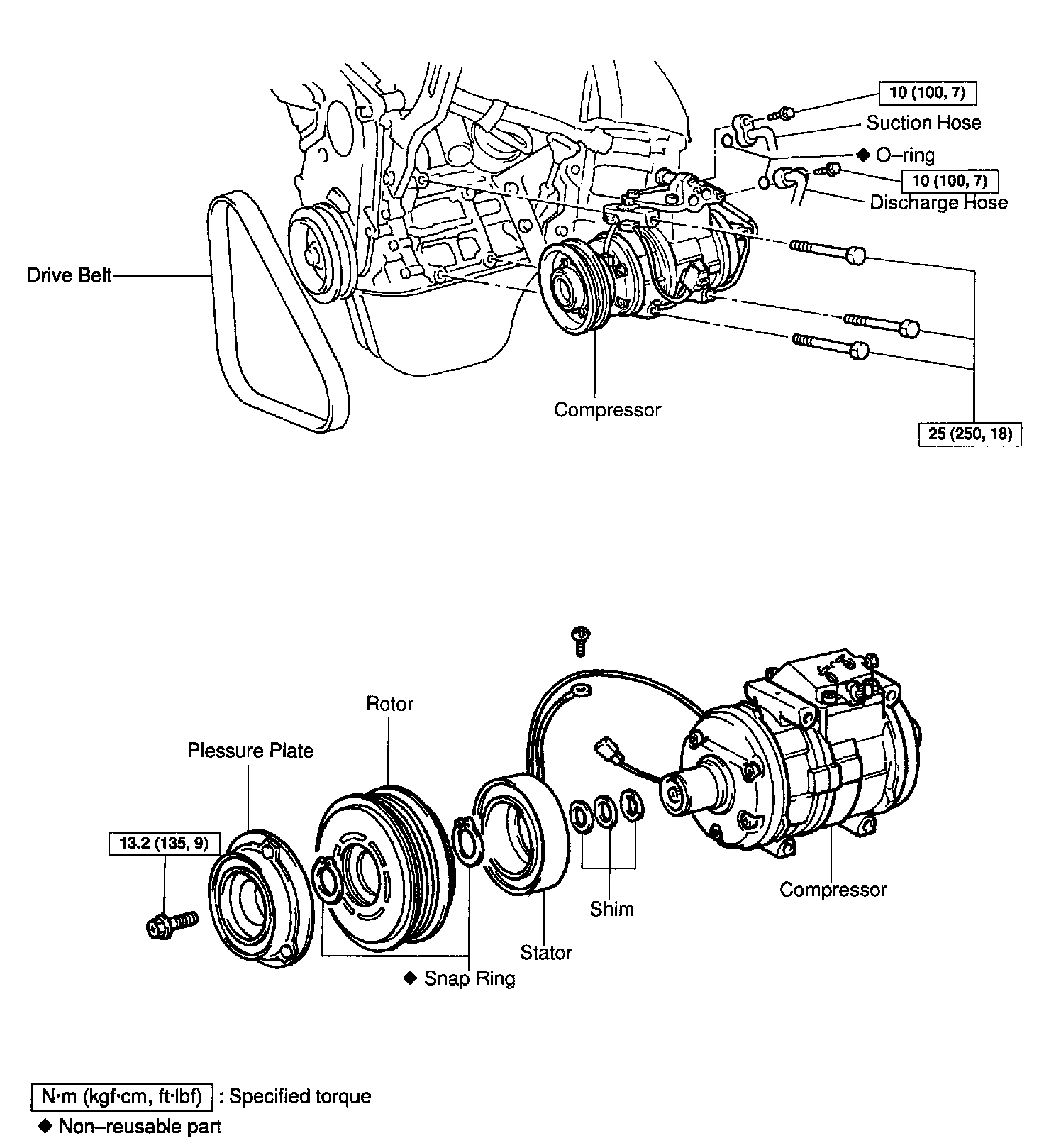 10 (100, 7)
Suction Hose
◆ O–ring
10 (100, 7)
Discharge Hose
Drive Belt
Compressor
25 (250, 18)

Rotor
Plessure Plate
13.2 (135, 9)
Compressor
Shim
Stator
◆ Snap Ring

N·m (kgf·cm, ft·lbf) : Specified torque
◆ Non–reusable part