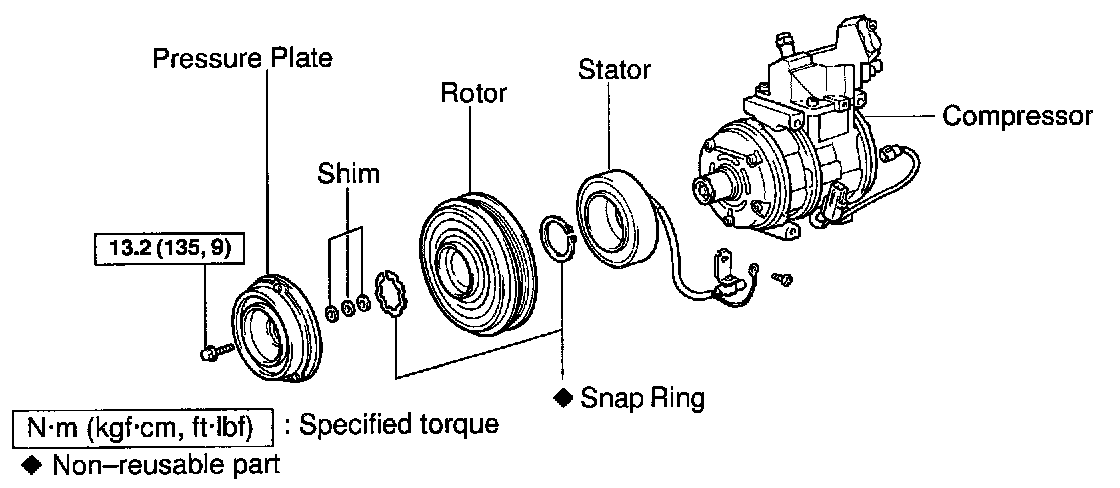 Pressure Plate

Rotor

Stator

Compressor

Shim

13.2 (135, 9)

◆ Snap Ring

N·m (kgf·cm, ft·lbf) : Specified torque

◆ Non–reusable part