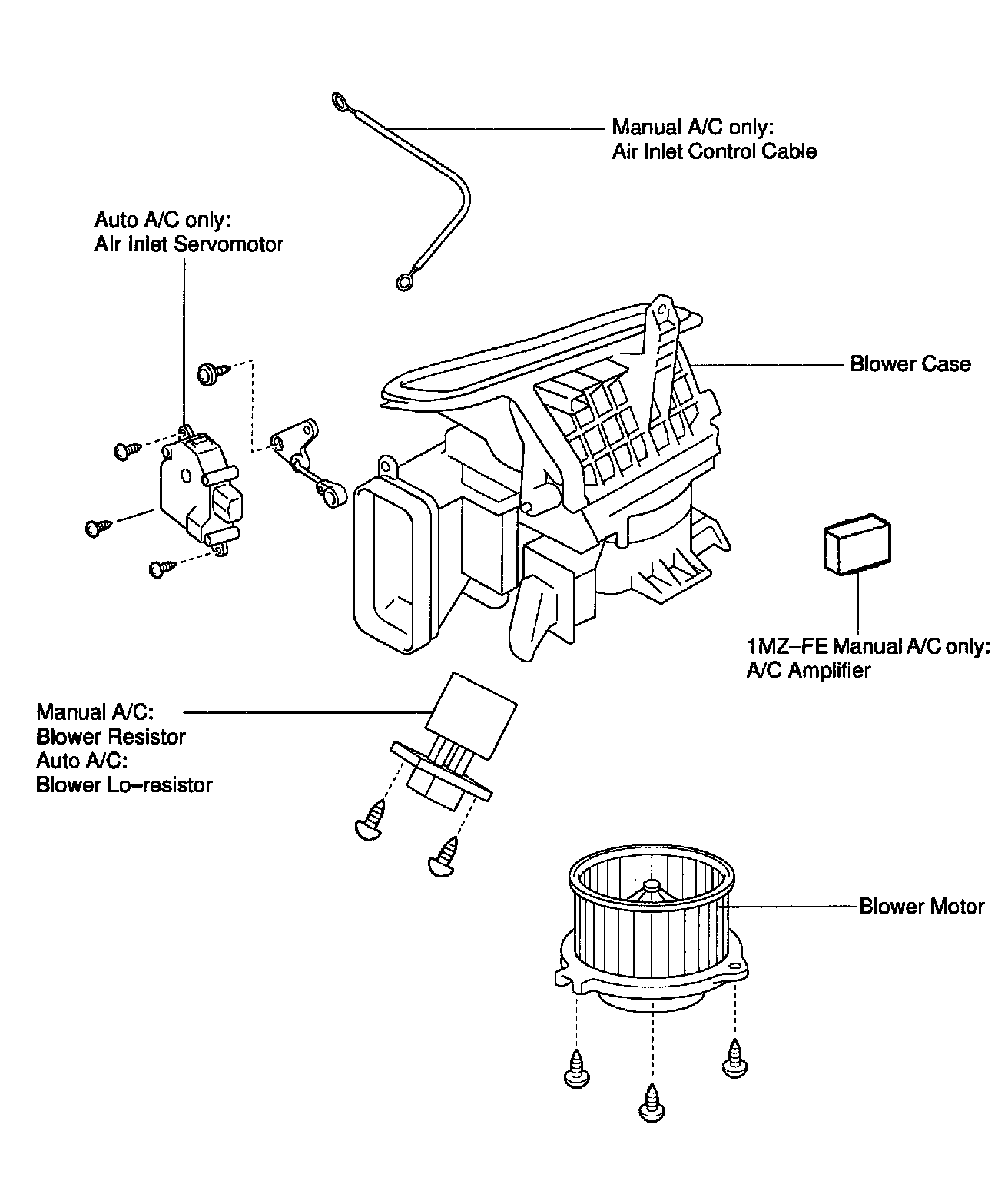 Manual A/C only:
Air Inlet Control Cable

Auto A/C only:
Air Inlet Servomotor

Blower Case

1MZ–FE Manual A/C only:
A/C Amplifier

Manual A/C:
Blower Resistor
Auto A/C:
Blower Lo–resistor

Blower Motor