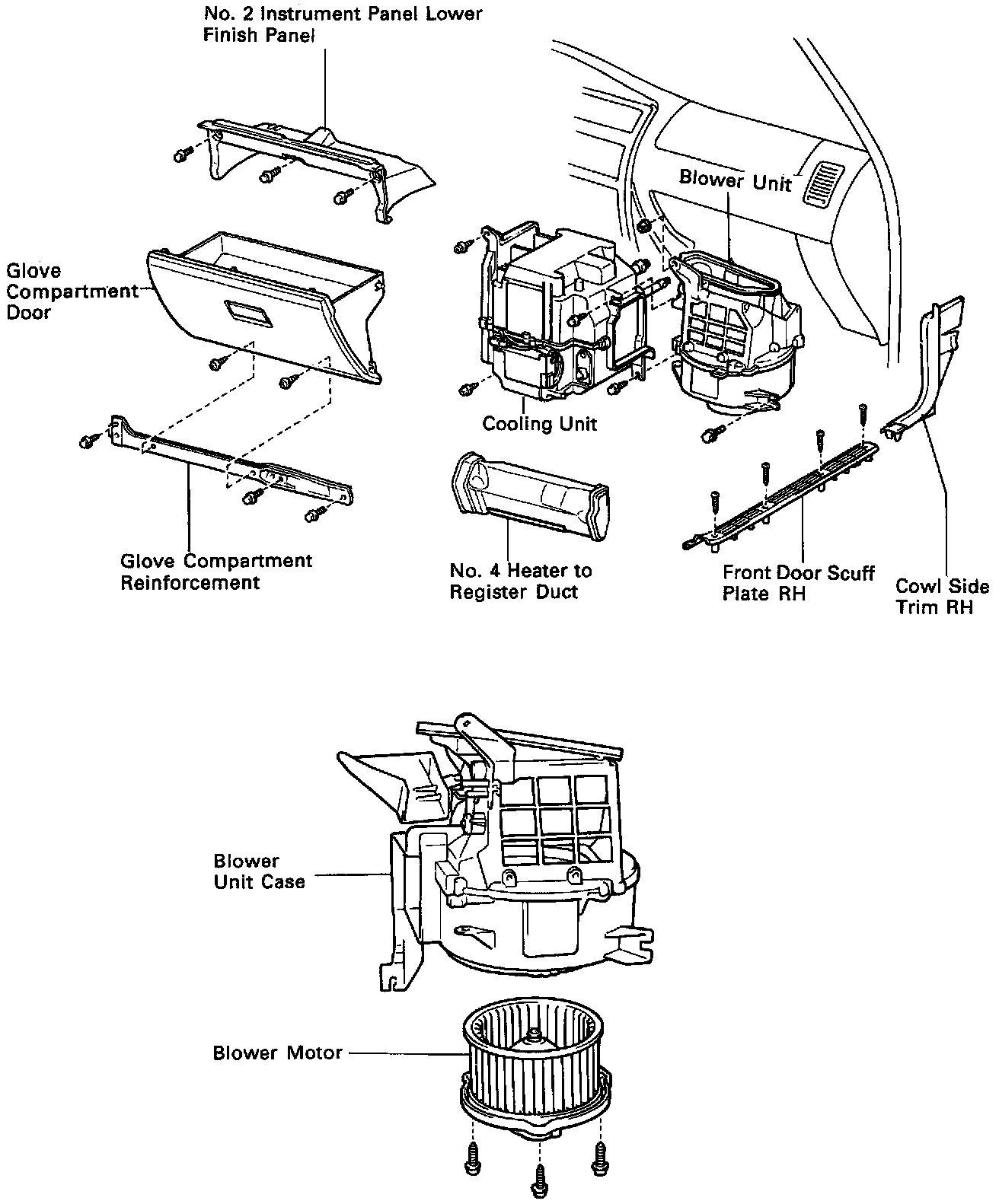 No. 2 Instrument Panel Lower Finish Panel

Blower Unit

Glove Compartment Door

Cooling Unit

Glove Compartment Reinforcement

No. 4 Heater to Register Duct

Front Door Scuff Plate RH

Cowl Side Trim RH

Blower Unit Case

Blower Motor