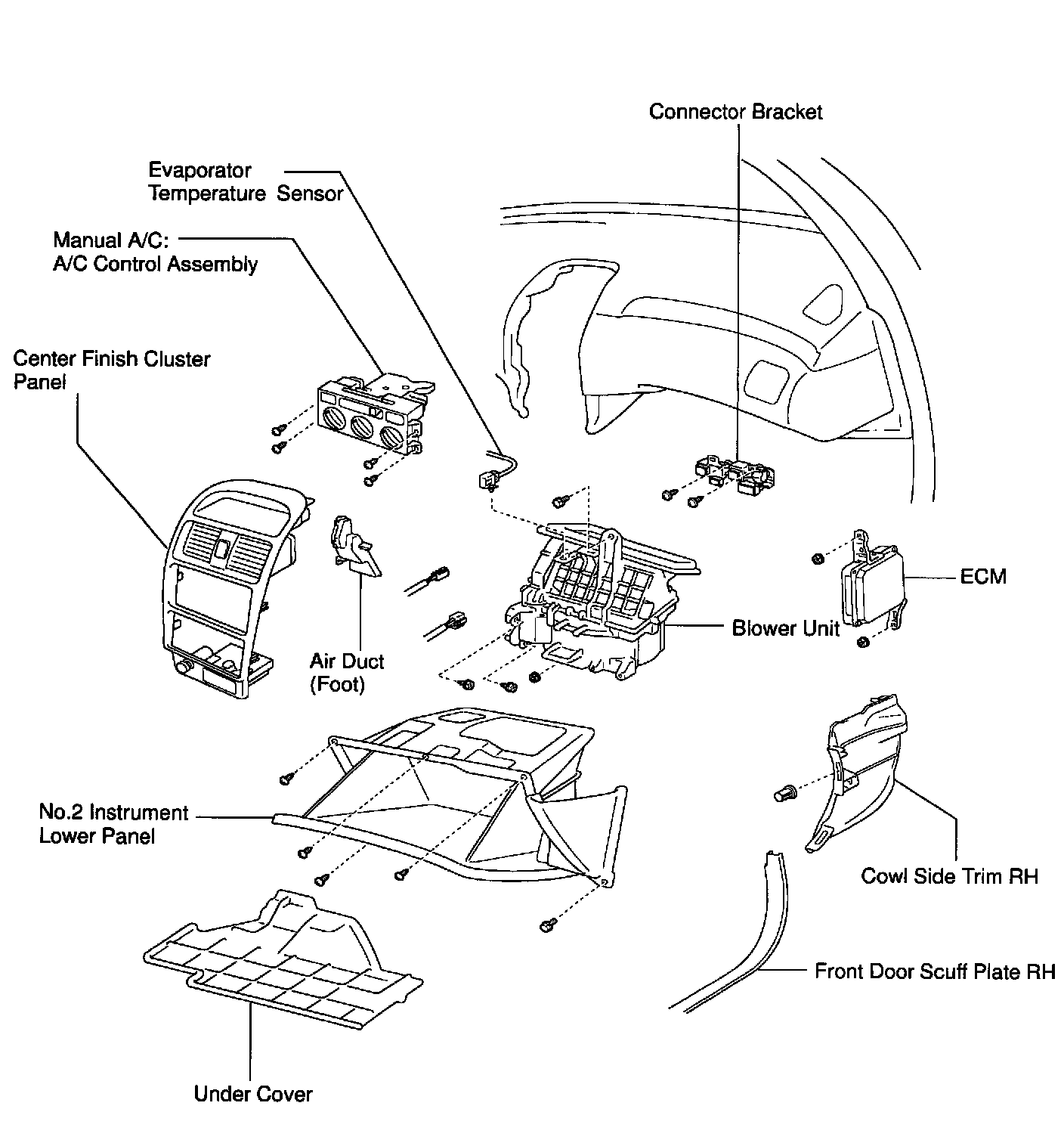 Connector Bracket

Evaporator Temperature Sensor

Manual A/C: A/C Control Assembly

Center Finish Cluster Panel

ECM

Blower Unit

Air Duct (Foot)

No.2 Instrument Lower Panel

Cowl Side Trim RH

Front Door Scuff Plate RH

Under Cover